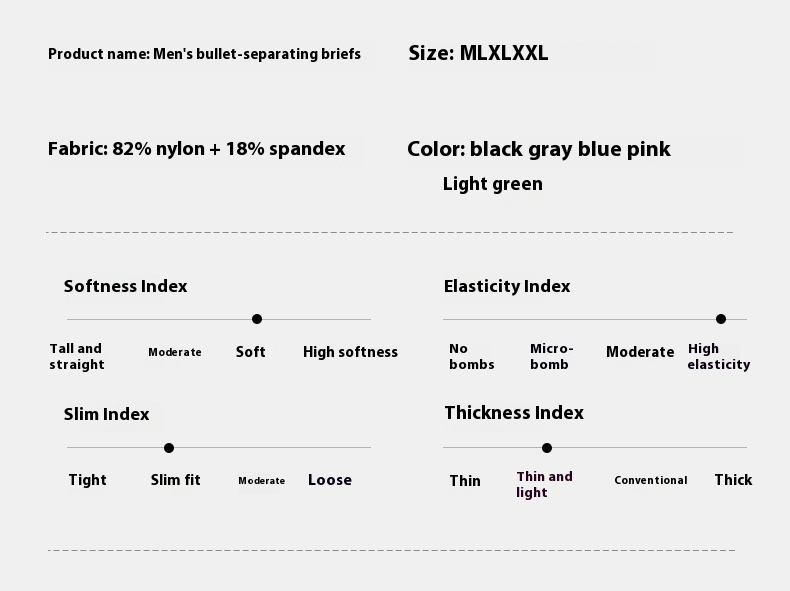 Product name: Men's bullet-separating briefs

Size: MLXLXXL

Fabric: 82% nylon + 18% spandex

Color: black gray blue pink
Light green

Softness Index

Tall and straight    Moderate    Soft    High softness

Elasticity Index

No bombs    Micro-bomb    Moderate    High elasticity

Slim Index

Tight    Slim fit    Moderate    Loose

Thickness Index

Thin    Thin and light    Conventional    Thick