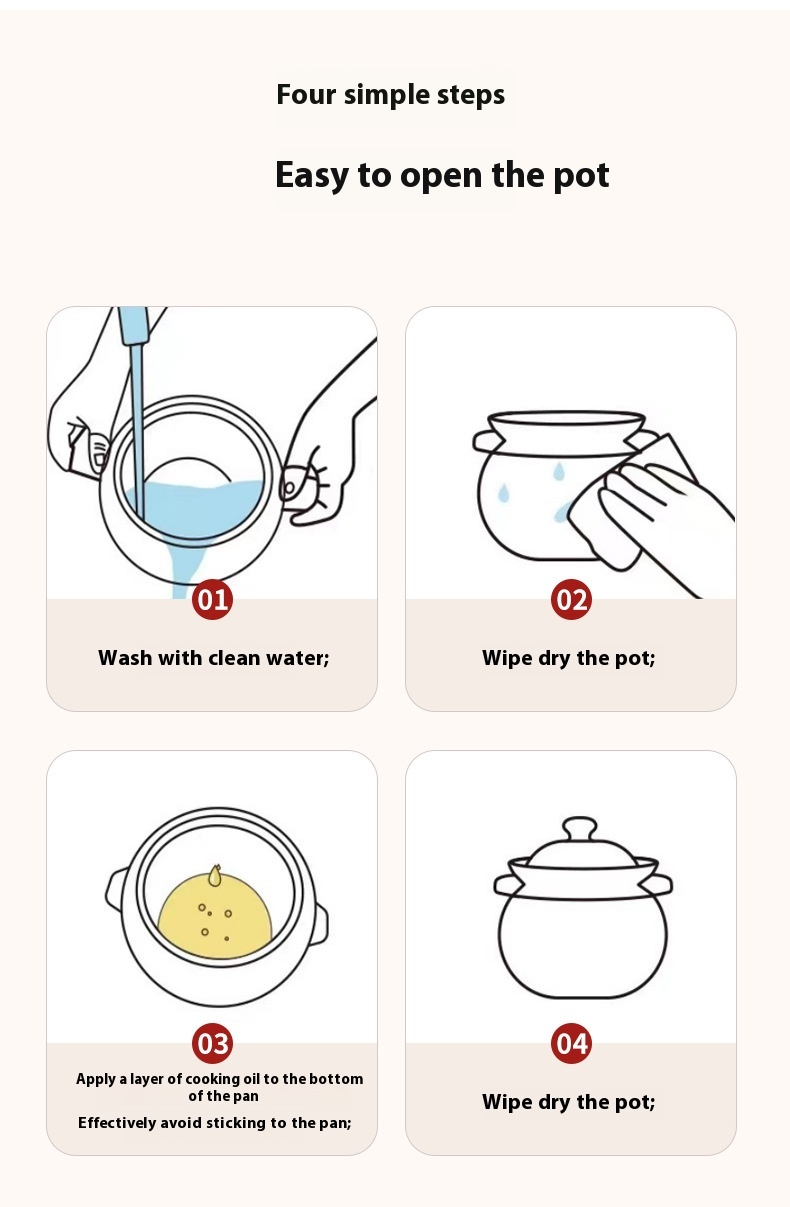 Four simple steps

Easy to open the pot

01

Wash with clean water;

02

Wipe dry the pot;

03

Apply a layer of cooking oil to the bottom of the pan

Effectively avoid sticking to the pan;

04

Wipe dry the pot;