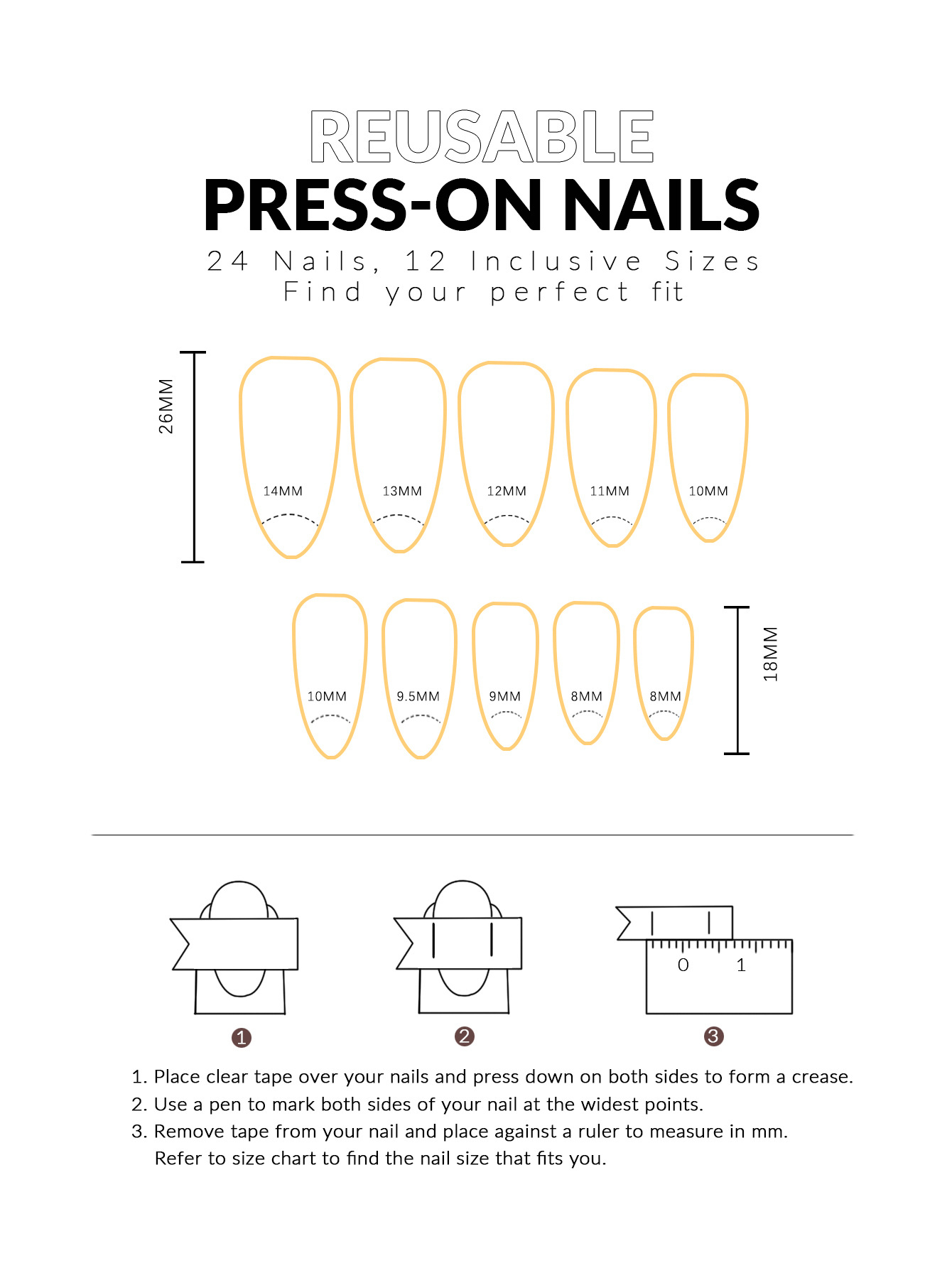 REUSABLE
PRESS-ON NAILS
24 Nails, 12 Inclusive Sizes
Find your perfect fit

26MM

14MM 13MM 12MM 11MM 10MM

10MM 9.5MM 9MM 8MM 8MM

18MM

0 1

1 2 3

1. Place clear tape over your nails and press down on both sides to form a crease.
2. Use a pen to mark both sides of your nail at the widest points.
3. Remove tape from your nail and place against a ruler to measure in mm.
Refer to size chart to find the nail size that fits you.