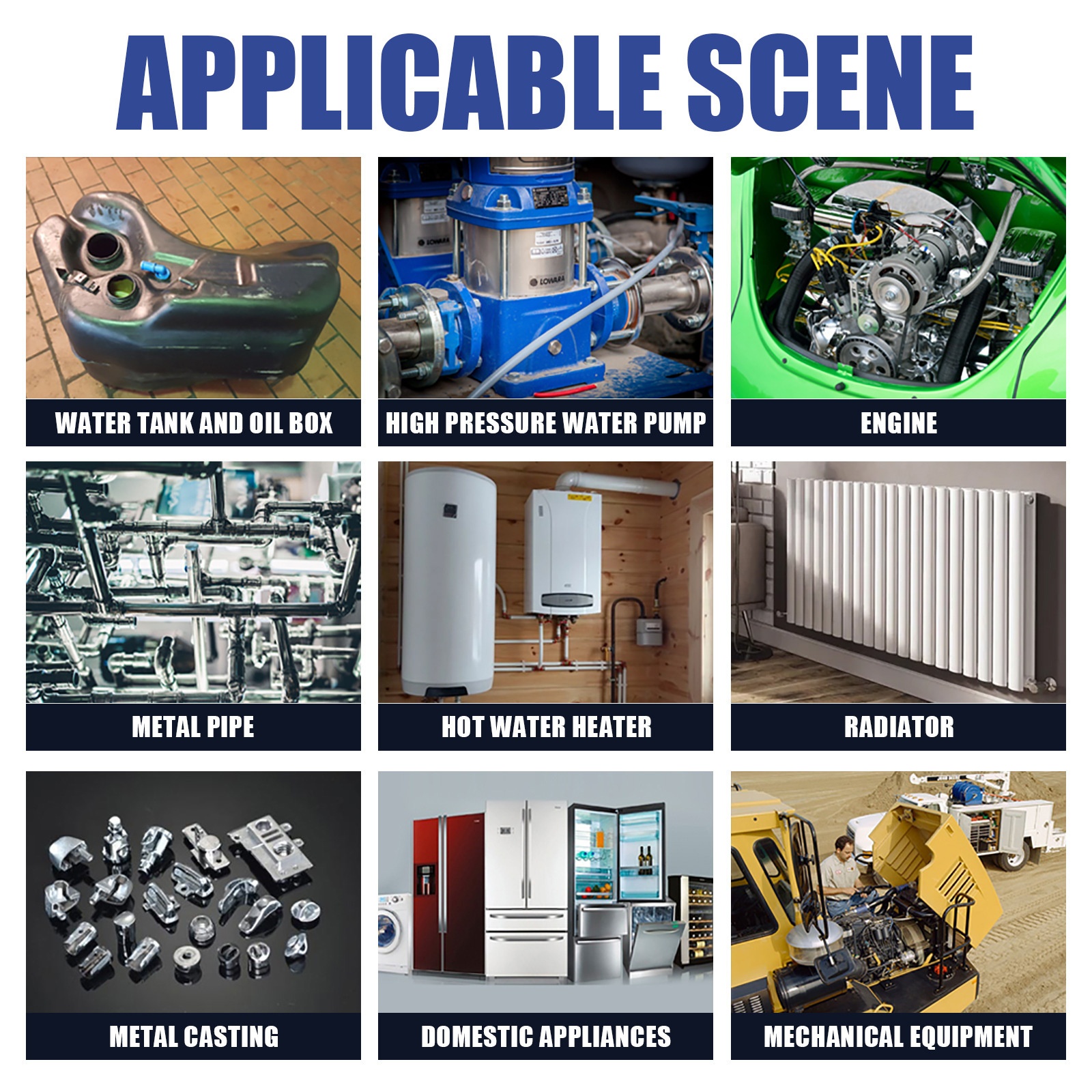 APPLICABLE SCENE

LOWARA

LOWARA

WATER TANK AND OIL BOX

HIGH PRESSURE WATER PUMP

ENGINE

METAL PIPE

HOT WATER HEATER

RADIATOR

METAL CASTING

DOMESTIC APPLIANCES

MECHANICAL EQUIPMENT