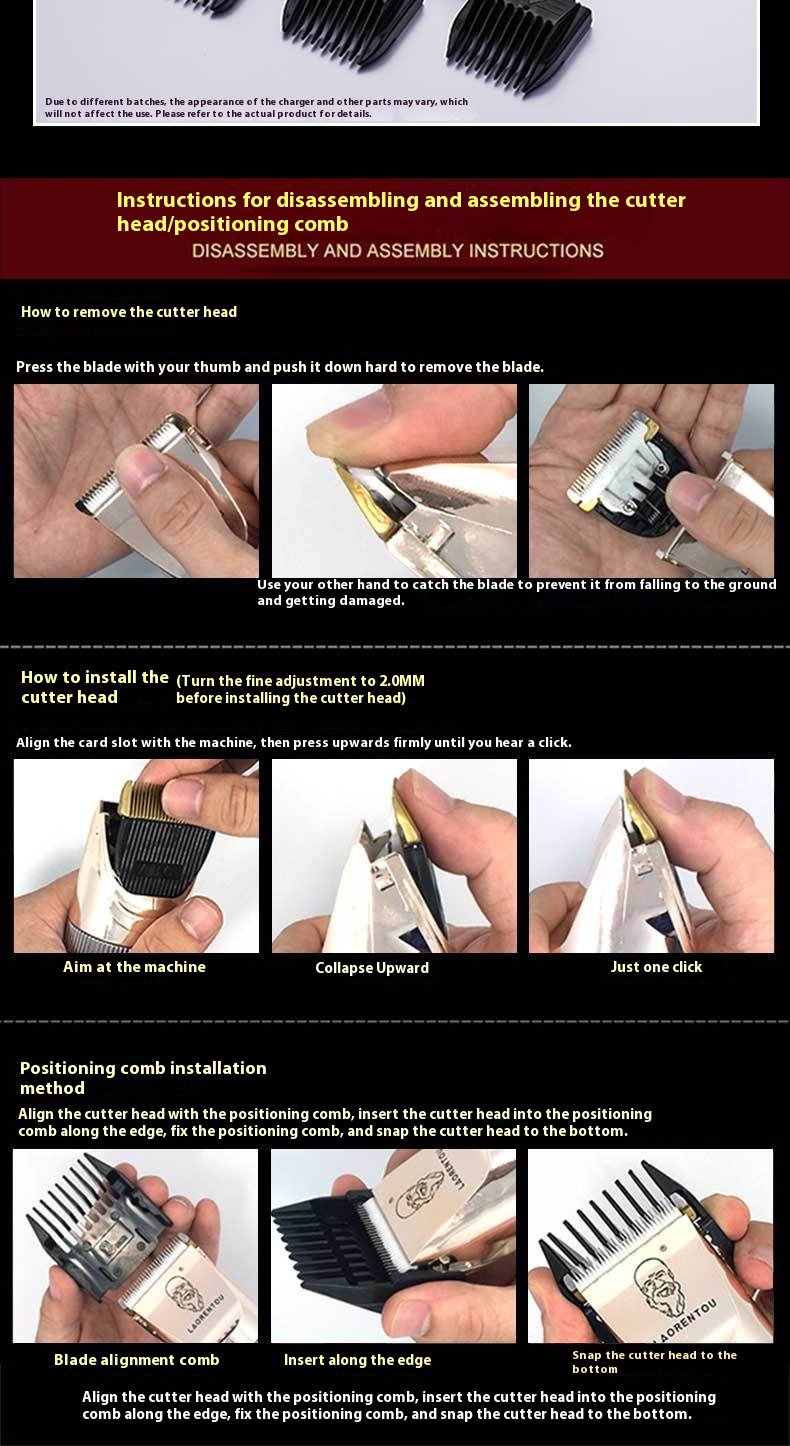 Due to different batches, the appearance of the charger and other parts may vary, which will not affect the use. Please refer to the actual product for details.

Instructions for disassembling and assembling the cutter head/positioning comb
DISASSEMBLY AND ASSEMBLY INSTRUCTIONS

How to remove the cutter head

Press the blade with your thumb and push it down hard to remove the blade.

Use your other hand to catch the blade to prevent it from falling to the ground and getting damaged.

How to install the cutter head (Turn the fine adjustment to 2.0MM before installing the cutter head)

Align the card slot with the machine, then press upwards firmly until you hear a click.

Aim at the machine

Collapse Upward

Just one click

Positioning comb installation method

Align the cutter head with the positioning comb, insert the cutter head into the positioning comb along the edge, fix the positioning comb, and snap the cutter head to the bottom.

LAORENTOU

LAORENTOU

LAORENTOU

Blade alignment comb

Insert along the edge

Snap the cutter head to the bottom

Align the cutter head with the positioning comb, insert the cutter head into the positioning comb along the edge, fix the positioning comb, and snap the cutter head to the bottom.