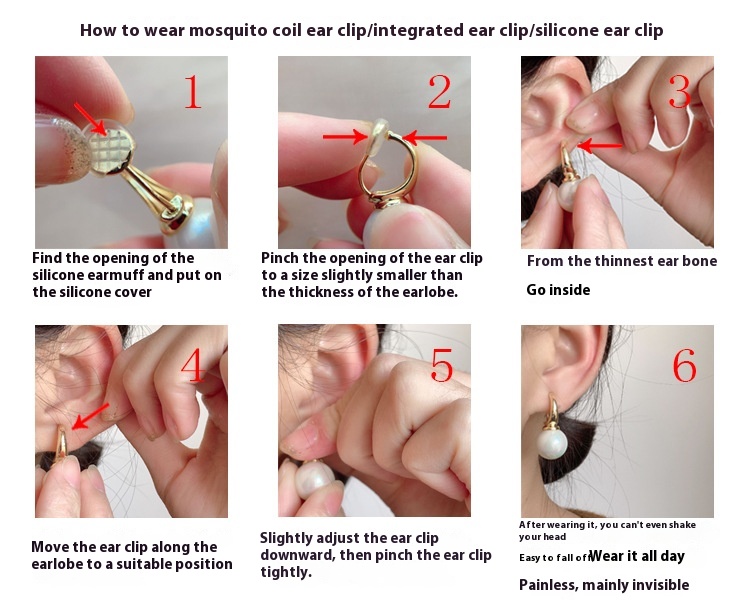 How to wear mosquito coil ear clip/integrated ear clip/silicone ear clip

1

Find the opening of the silicone earmuff and put on the silicone cover

2

Pinch the opening of the ear clip to a size slightly smaller than the thickness of the earlobe.

3

From the thinnest ear bone

Go inside

4

Move the ear clip along the earlobe to a suitable position

5

Slightly adjust the ear clip downward, then pinch the ear clip tightly.

6

After wearing it, you can't even shake your head

Easy to fall off Wear it all day

Painless, mainly invisible