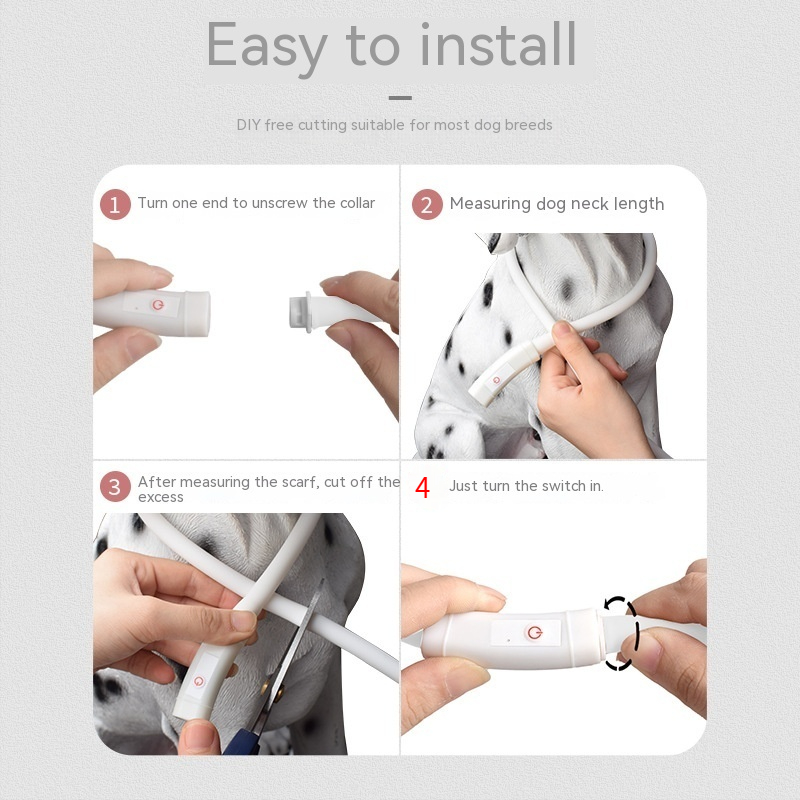 Easy to install

DIY free cutting suitable for most dog breeds

1 Turn one end to unscrew the collar

2 Measuring dog neck length

3 After measuring the scarf, cut off the excess

4 Just turn the switch in.