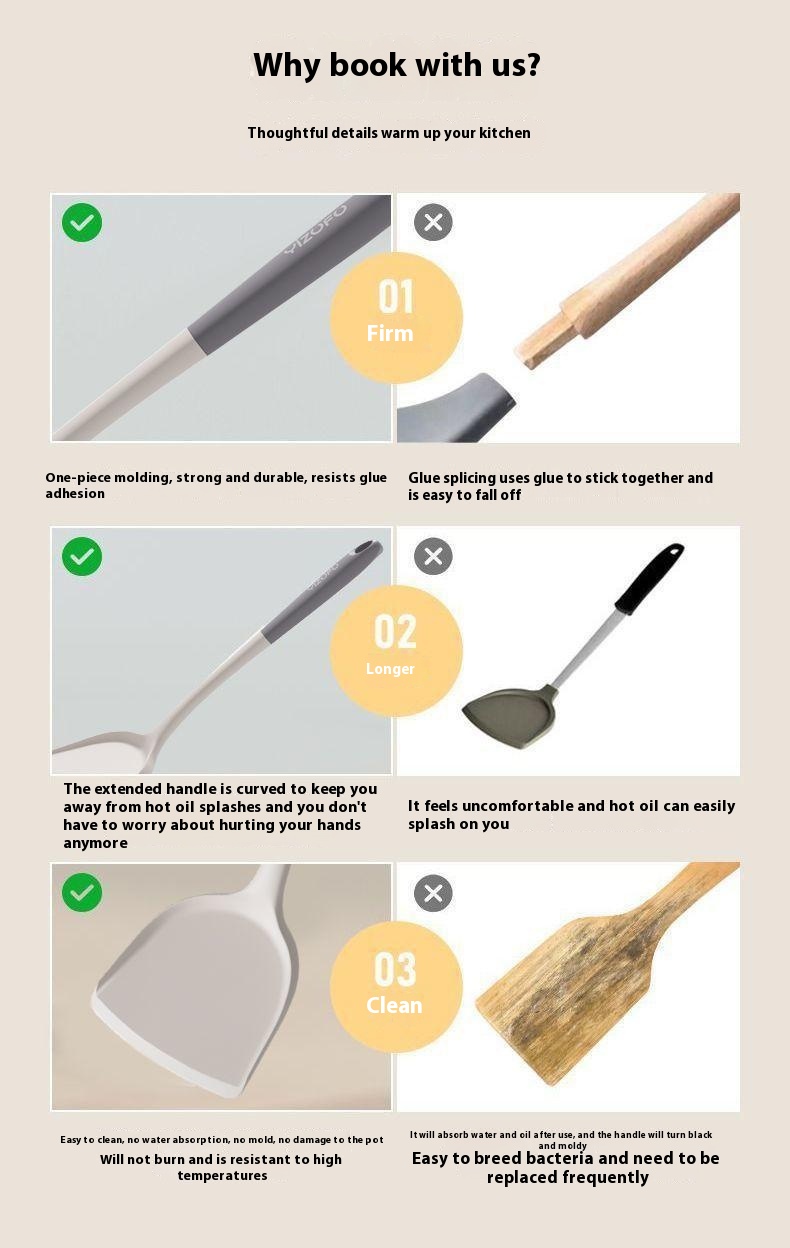 Why book with us?

Thoughtful details warm up your kitchen

YIZOFO

01
Firm

One-piece molding, strong and durable, resists glue adhesion

Glue splicing uses glue to stick together and is easy to fall off

YIZOFO

02
Longer

The extended handle is curved to keep you away from hot oil splashes and you don't have to worry about hurting your hands anymore

It feels uncomfortable and hot oil can easily splash on you

03
Clean

Easy to clean, no water absorption, no mold, no damage to the pot
Will not burn and is resistant to high temperatures

It will absorb water and oil after use, and the handle will turn black and moldy
Easy to breed bacteria and need to be replaced frequently