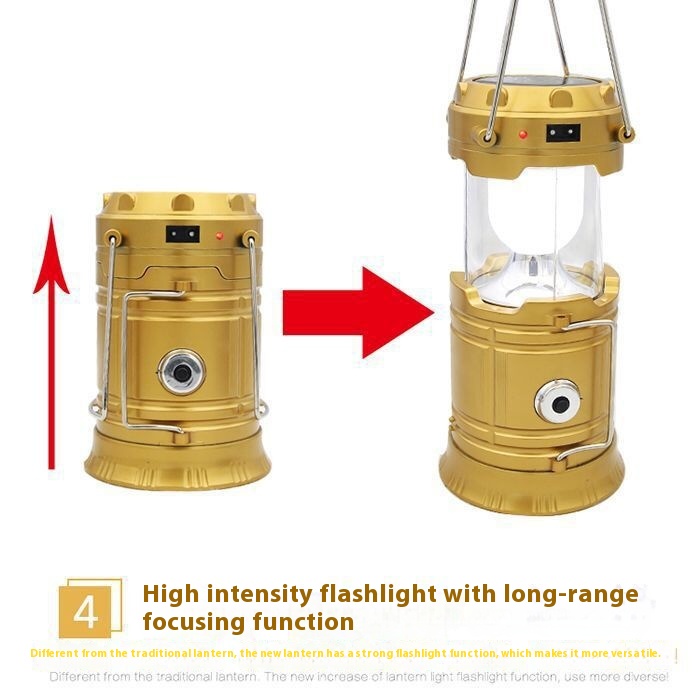 4

High intensity flashlight with long-range focusing function

Different from the traditional lantern, the new lantern has a strong flashlight function, which makes it more versatile.

Different from the traditional lantern. The new increase of lantern light flashlight function, use more diverse!