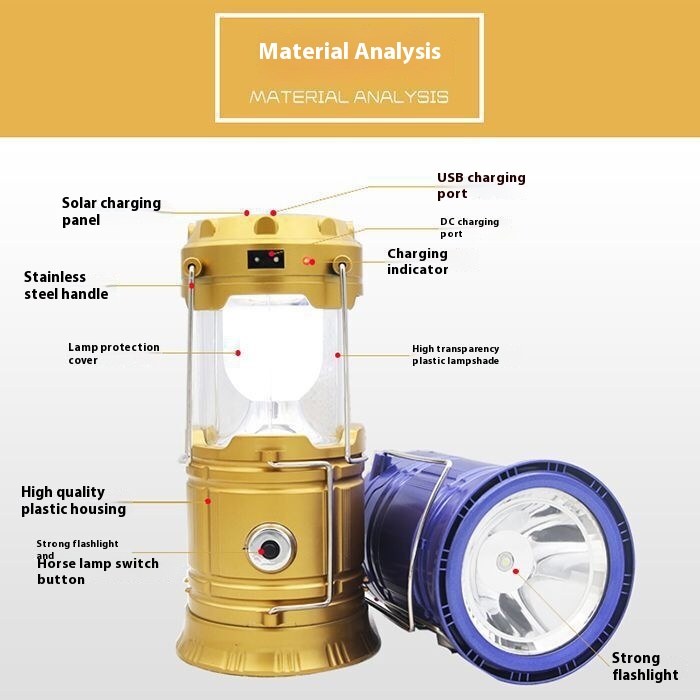 Material Analysis

MATERIAL ANALYSIS

Solar charging panel

USB charging port

DC charging port

Charging indicator

Stainless steel handle

Lamp protection cover

High transparency plastic lampshade

High quality plastic housing

Strong flashlight and Horse lamp switch button

Strong flashlight