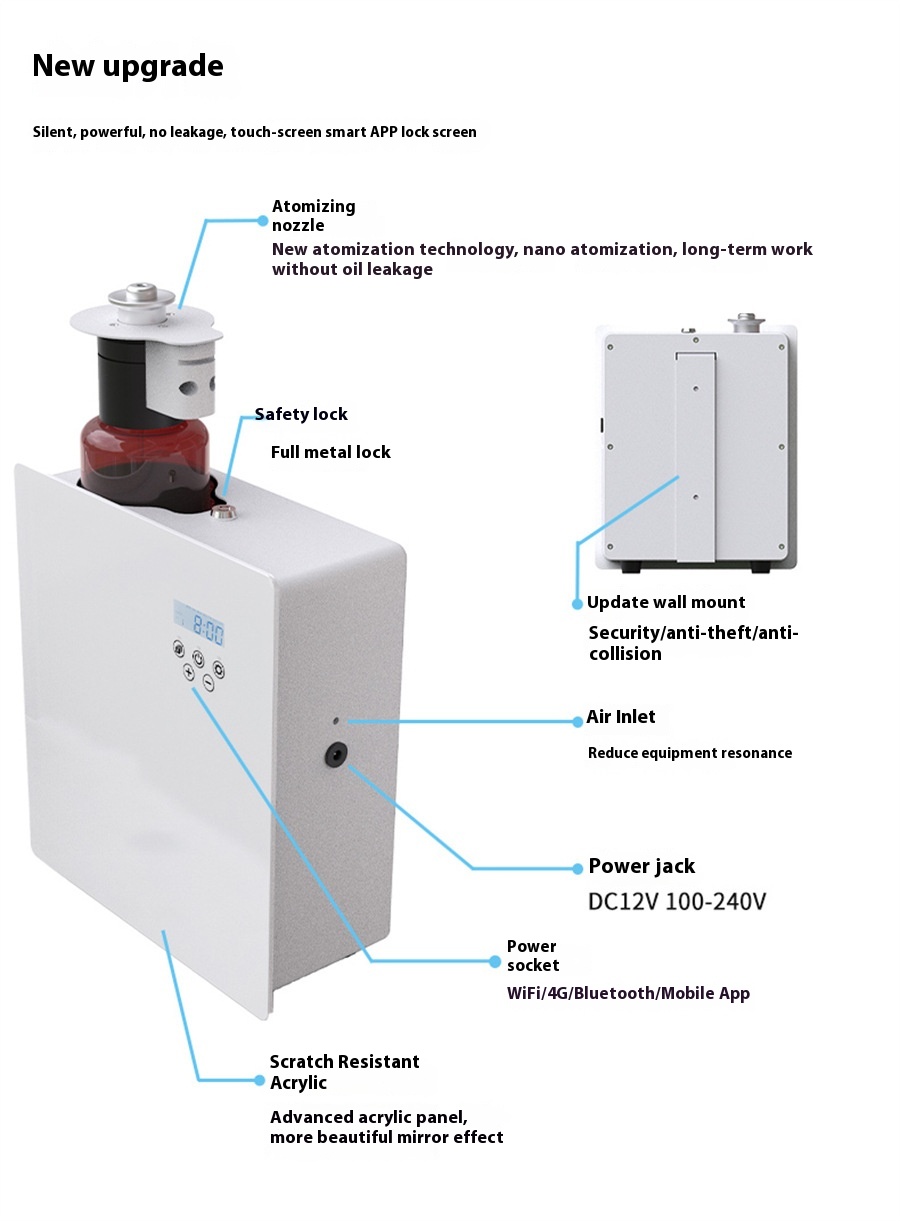 New upgrade

Silent, powerful, no leakage, touch-screen smart APP lock screen

Atomizing nozzle

New atomization technology, nano atomization, long-term work without oil leakage

Safety lock

Full metal lock

8:00

Update wall mount

Security/anti-theft/anti-collision

Air Inlet

Reduce equipment resonance

Power jack

DC12V 100-240V

Power socket

WiFi/4G/Bluetooth/Mobile App

Scratch Resistant Acrylic

Advanced acrylic panel, more beautiful mirror effect