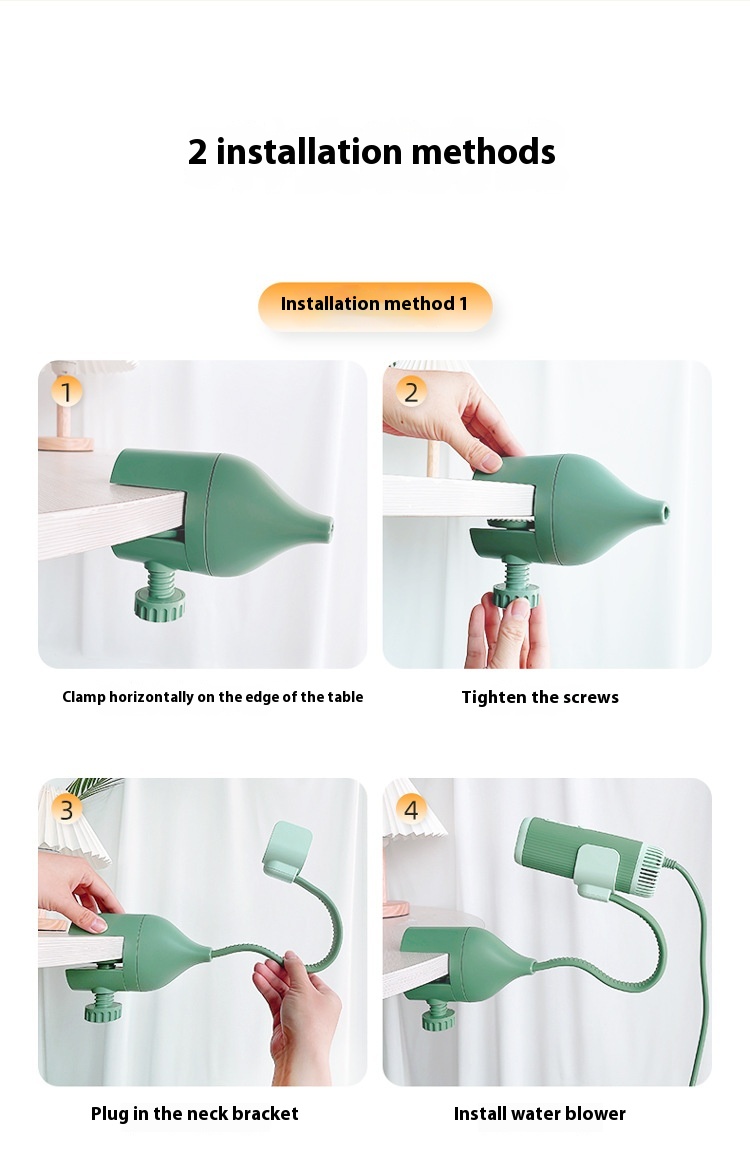 2 installation methods

Installation method 1

1

Clamp horizontally on the edge of the table

2

Tighten the screws

3

Plug in the neck bracket

4

Install water blower