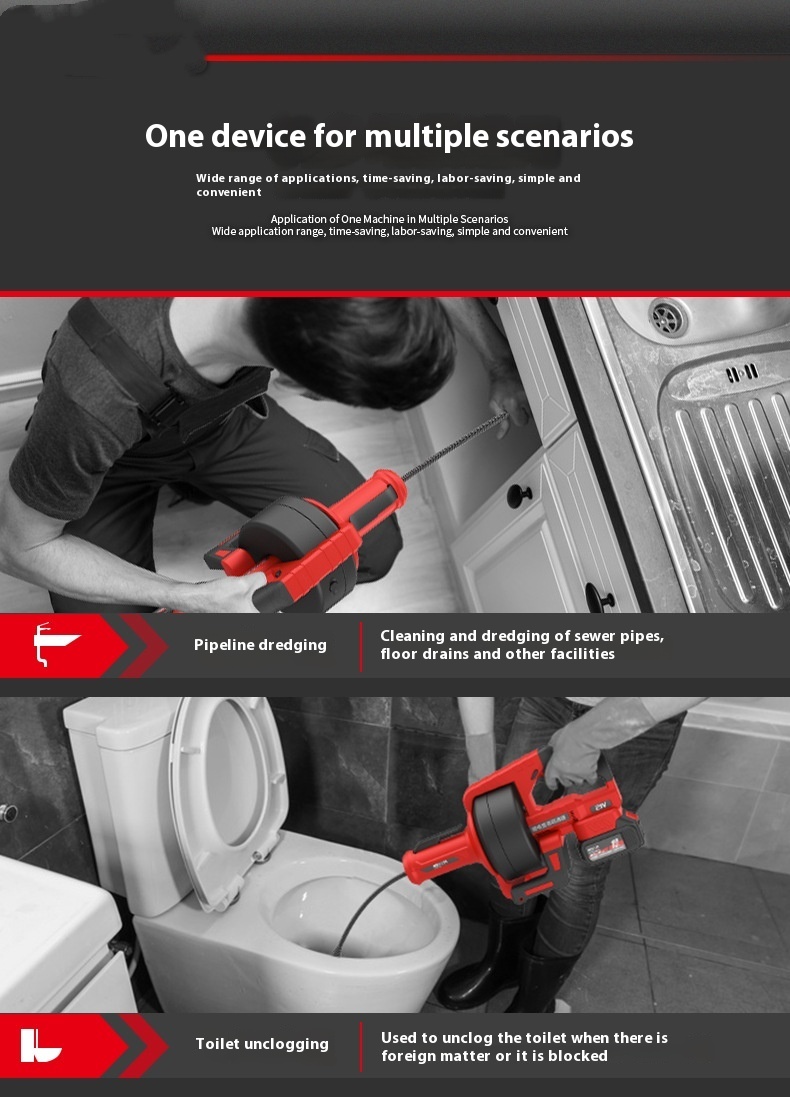 One device for multiple scenarios

Wide range of applications, time-saving, labor-saving, simple and convenient

Application of One Machine in Multiple Scenarios
Wide application range, time-saving, labor-saving, simple and convenient

Pipeline dredging

Cleaning and dredging of sewer pipes, floor drains and other facilities

21V

Toilet unclogging

Used to unclog the toilet when there is foreign matter or it is blocked