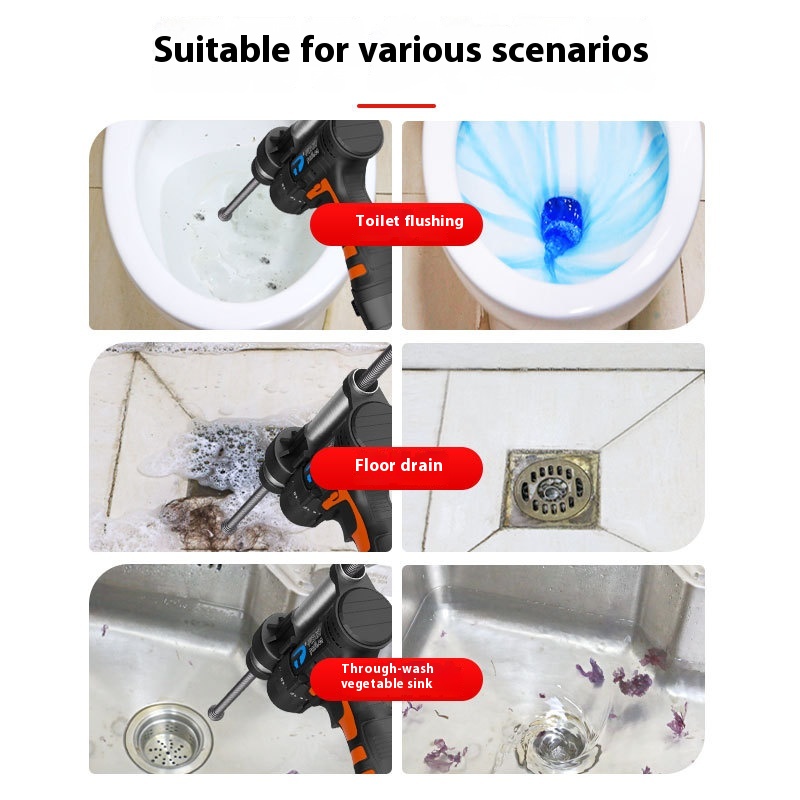 Suitable for various scenarios

Toilet flushing

Floor drain

Through-wash vegetable sink