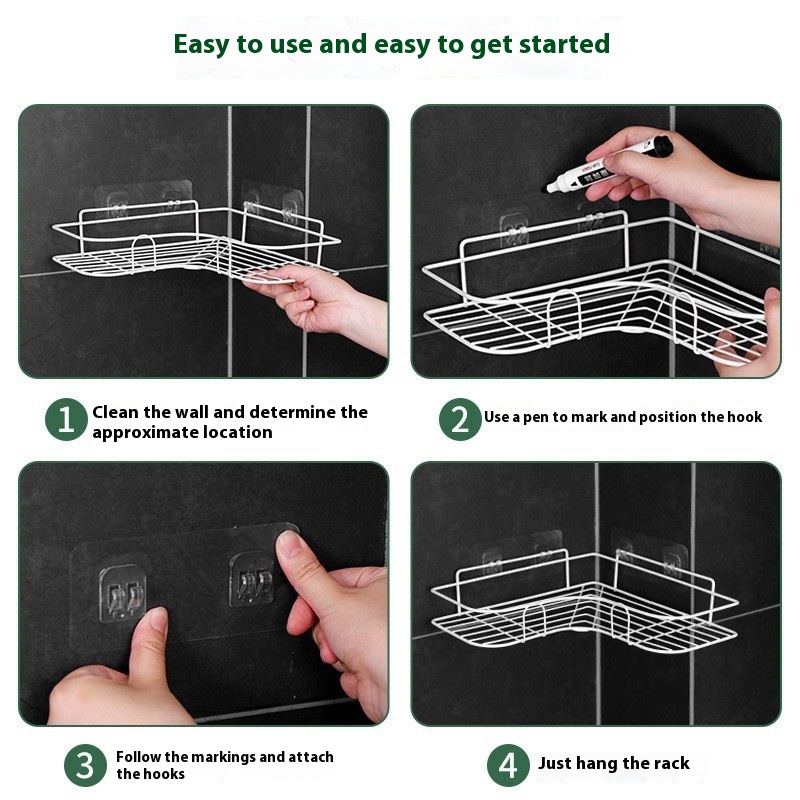 Easy to use and easy to get started

1 Clean the wall and determine the approximate location

2 Use a pen to mark and position the hook

3 Follow the markings and attach the hooks

4 Just hang the rack