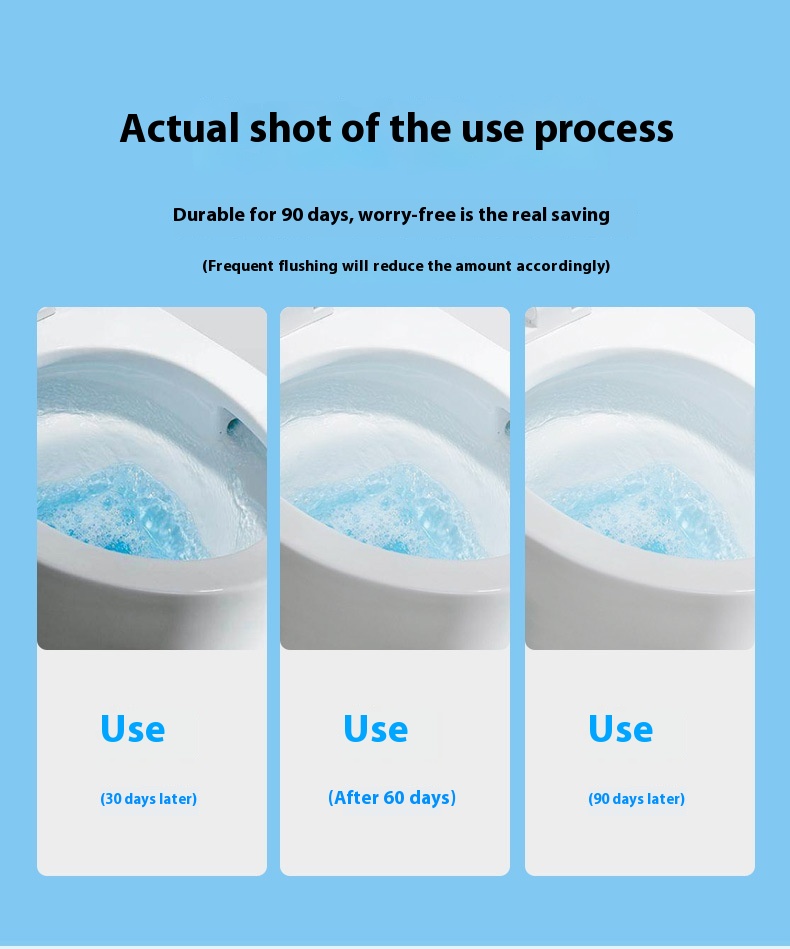 Actual shot of the use process

Durable for 90 days, worry-free is the real saving

(Frequent flushing will reduce the amount accordingly)

Use

(30 days later)

Use

(After 60 days)

Use

(90 days later)