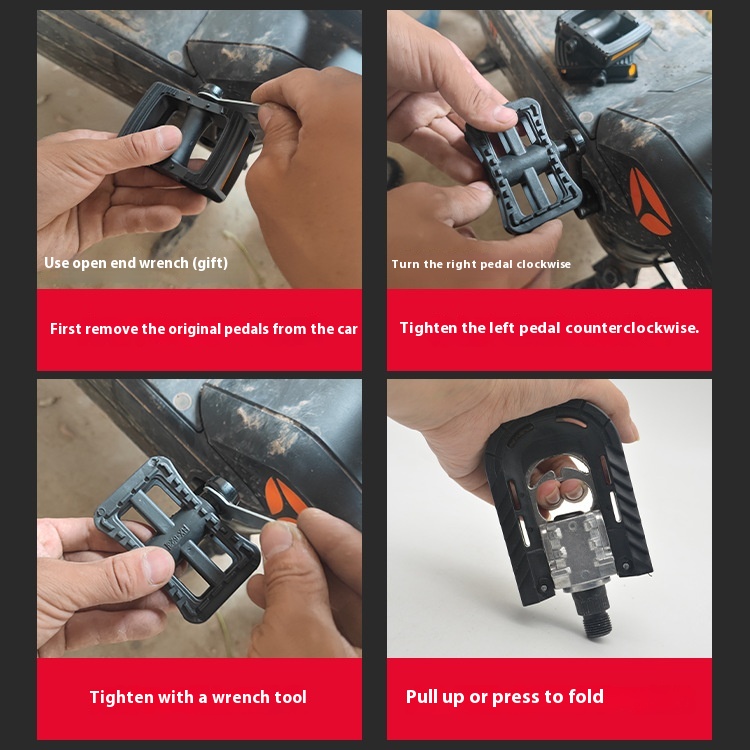 Use open end wrench (gift)

First remove the original pedals from the car

Turn the right pedal clockwise

Tighten the left pedal counterclockwise.

Tighten with a wrench tool

Pull up or press to fold