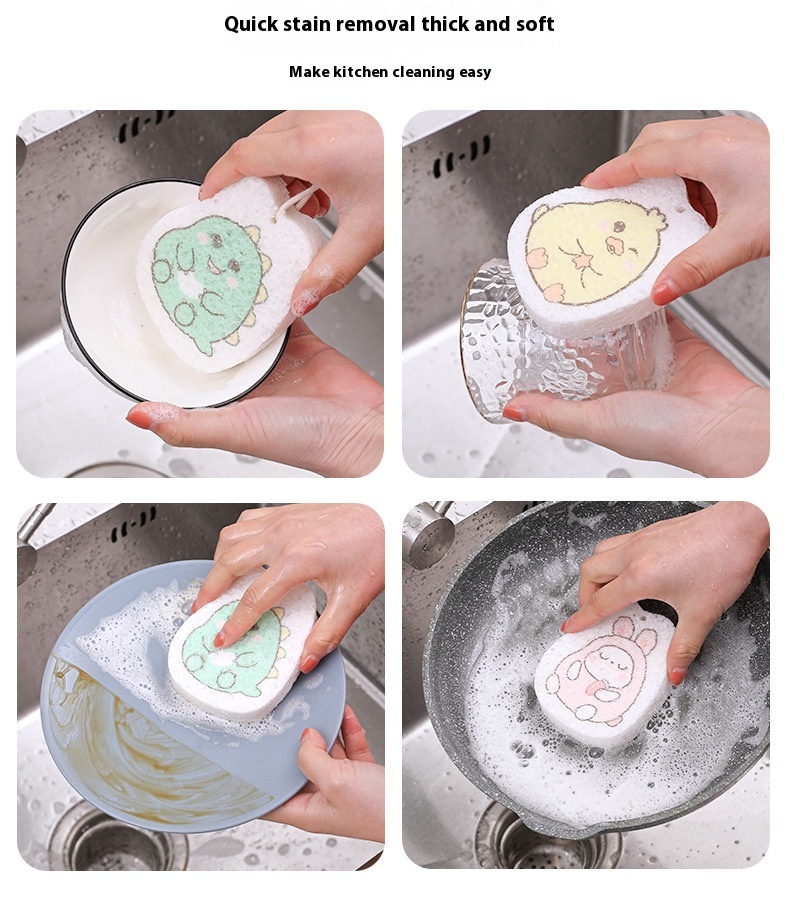 Quick stain removal thick and soft

Make kitchen cleaning easy