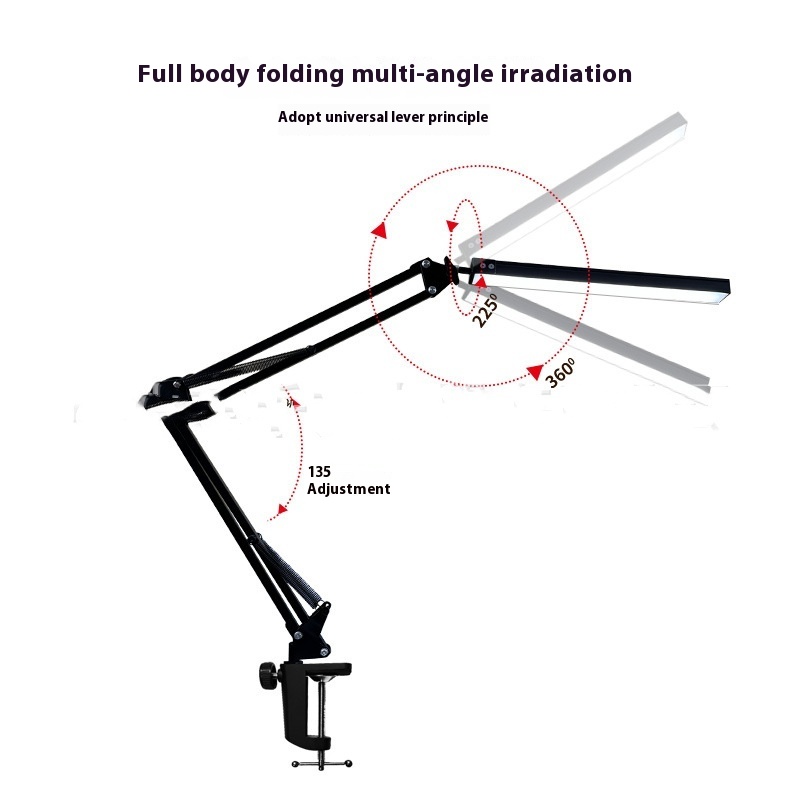 Full body folding multi-angle irradiation

Adopt universal lever principle

225°

360°

135
Adjustment