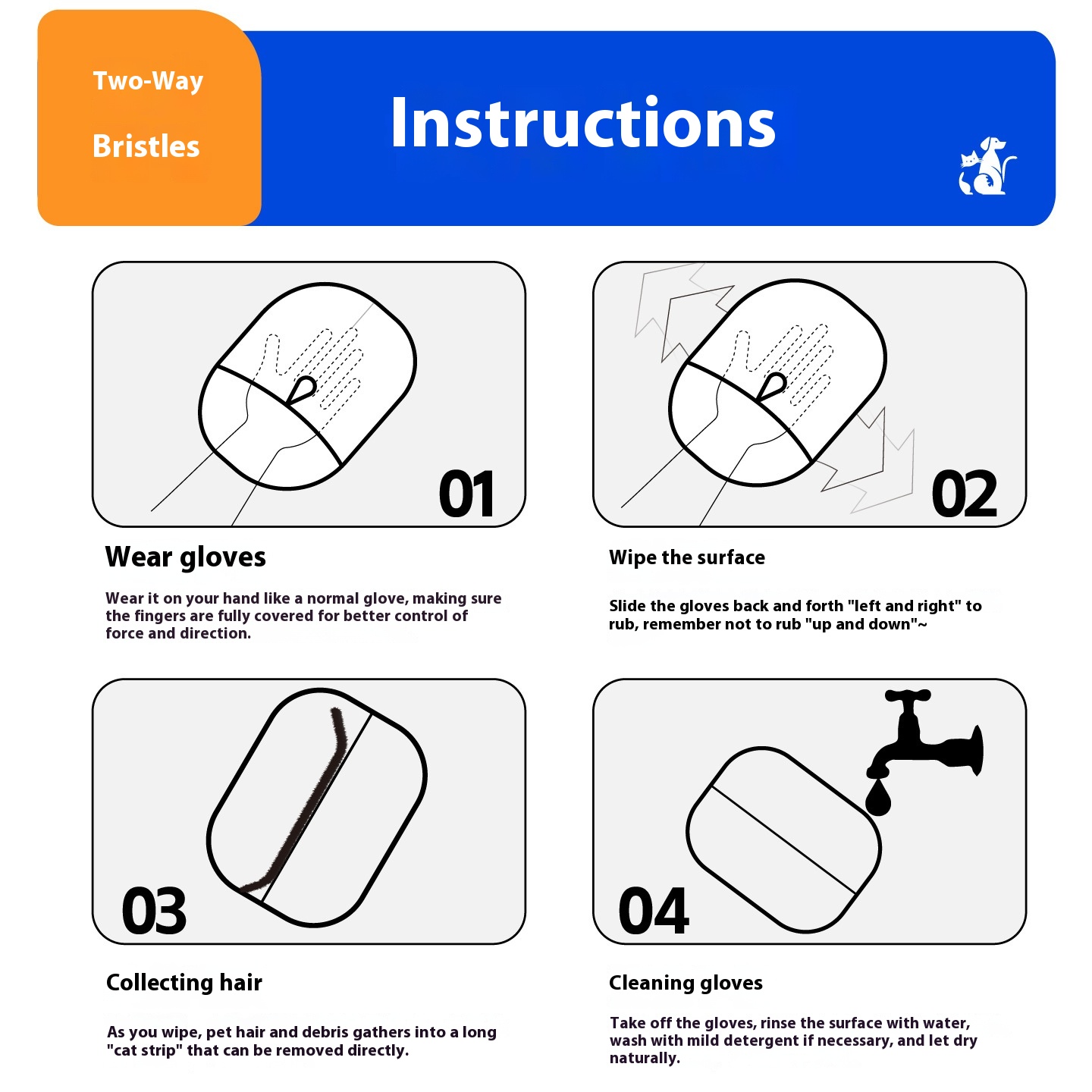 Two-Way

Bristles

Instructions

01

Wear gloves

Wear it on your hand like a normal glove, making sure the fingers are fully covered for better control of force and direction.

02

Wipe the surface

Slide the gloves back and forth "left and right" to rub, remember not to rub "up and down"~

03

Collecting hair

As you wipe, pet hair and debris gathers into a long "cat strip" that can be removed directly.

04

Cleaning gloves

Take off the gloves, rinse the surface with water, wash with mild detergent if necessary, and let dry naturally.