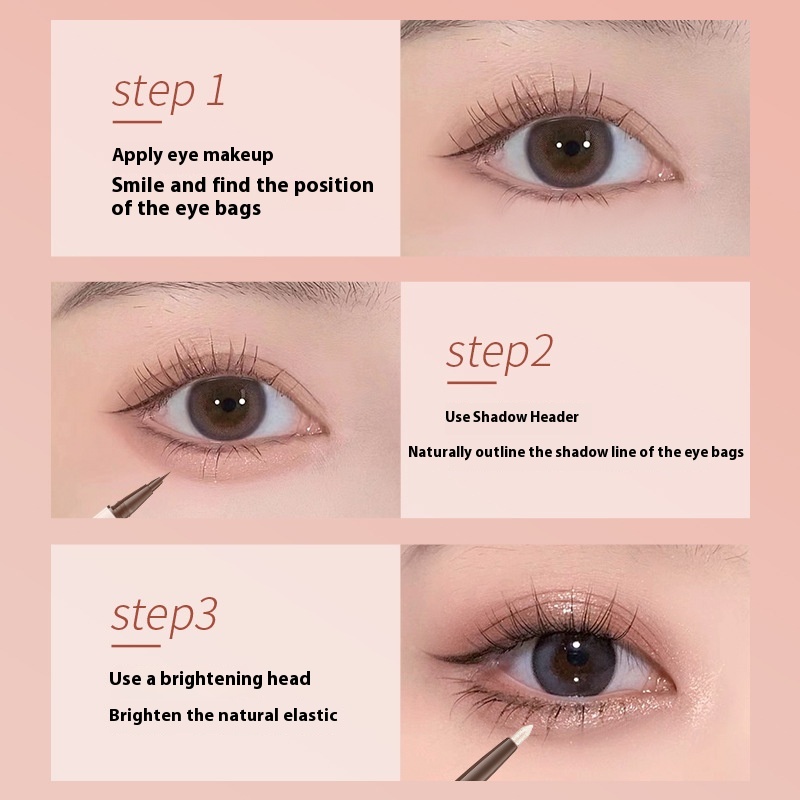 step 1

Apply eye makeup

Smile and find the position of the eye bags

step2

Use Shadow Header

Naturally outline the shadow line of the eye bags

step3

Use a brightening head

Brighten the natural elastic