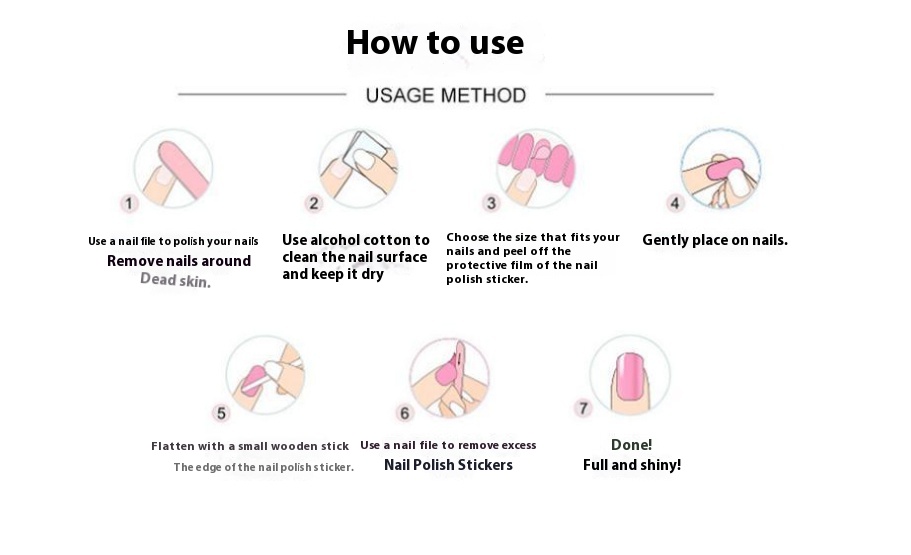 How to use

USAGE METHOD

1

Use a nail file to polish your nails
Remove nails around
Dead skin.

2

Use alcohol cotton to clean the nail surface and keep it dry

3

Choose the size that fits your nails and peel off the protective film of the nail polish sticker.

4

Gently place on nails.

5

Flatten with a small wooden stick
The edge of the nail polish sticker.

6

Use a nail file to remove excess
Nail Polish Stickers

7

Done!
Full and shiny!