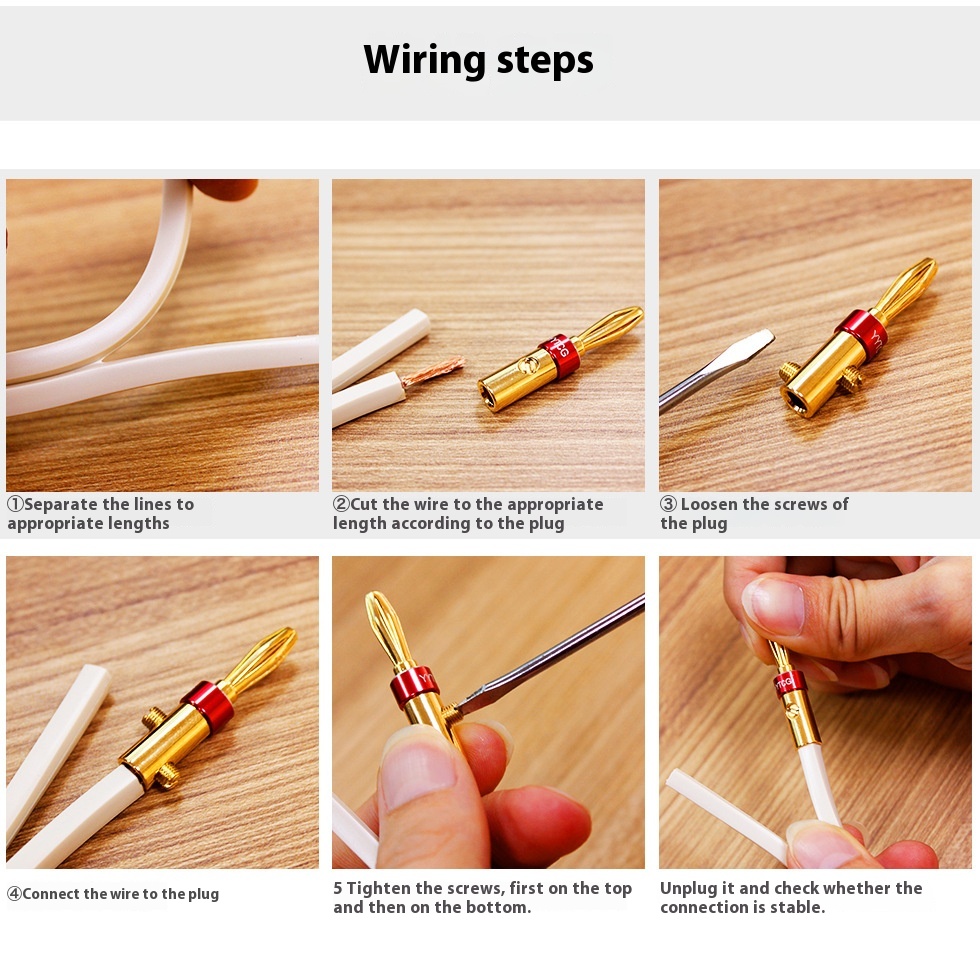 Wiring steps

①Separate the lines to appropriate lengths

②Cut the wire to the appropriate length according to the plug

③ Loosen the screws of the plug

④Connect the wire to the plug

5 Tighten the screws, first on the top and then on the bottom.

Unplug it and check whether the connection is stable.