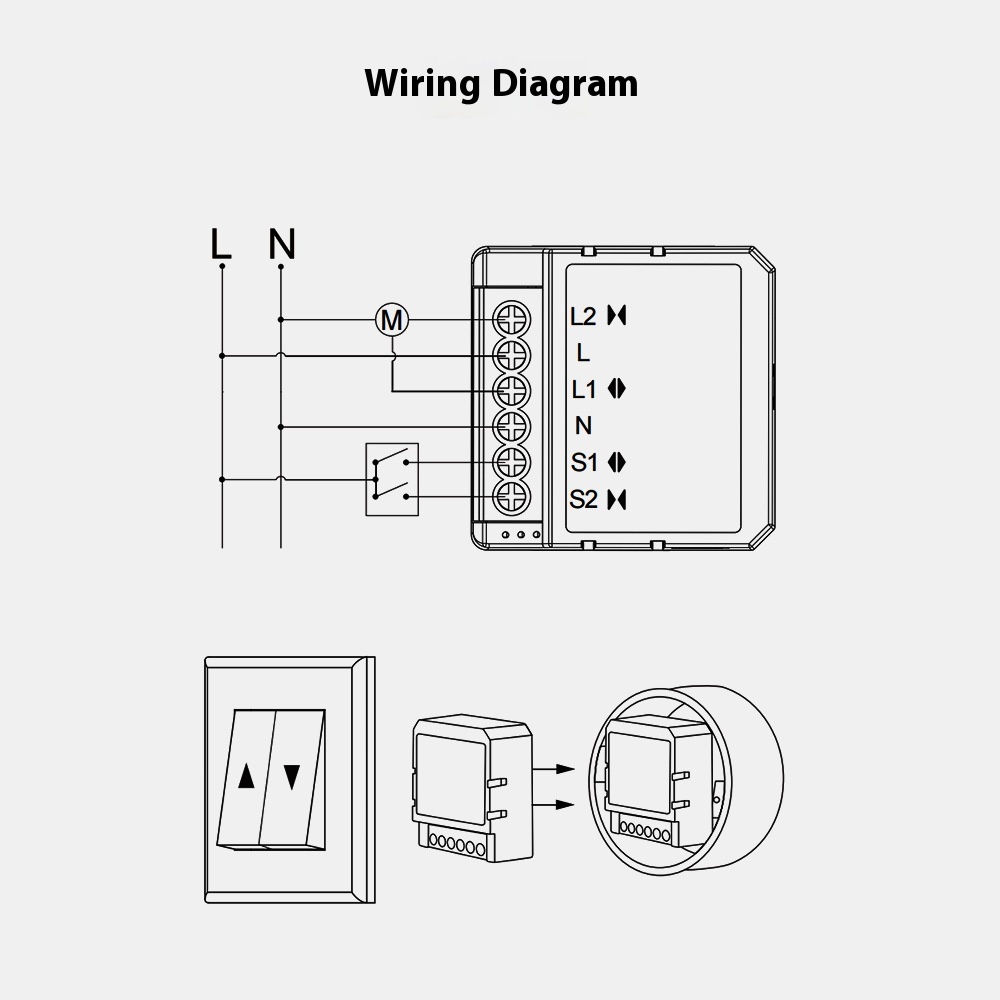 Wiring Diagram

L N

M

L2
L
L1
N
S1
S2