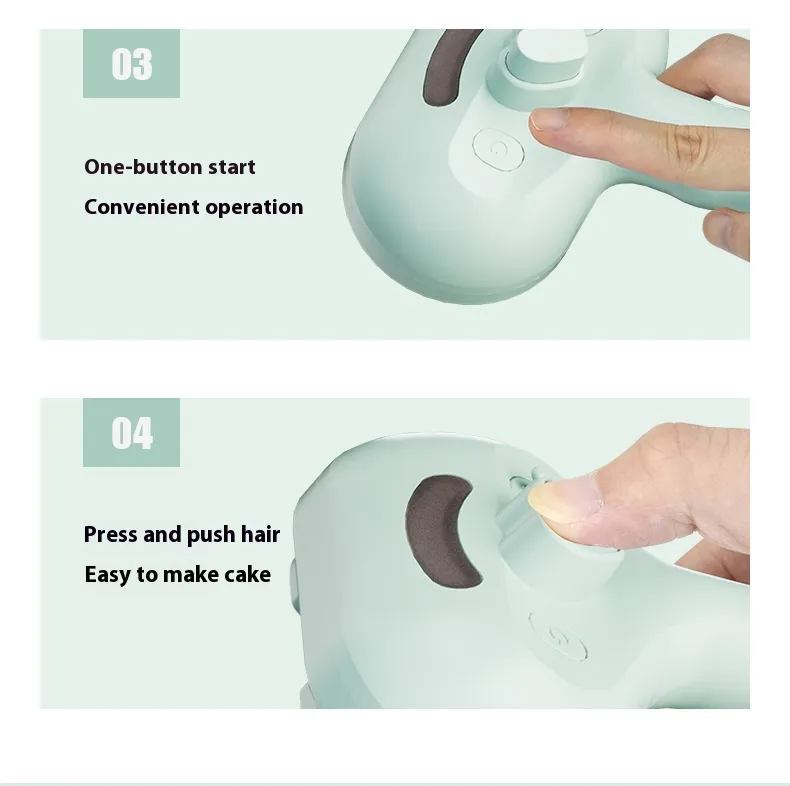 03

One-button start
Convenient operation

04

Press and push hair
Easy to make cake