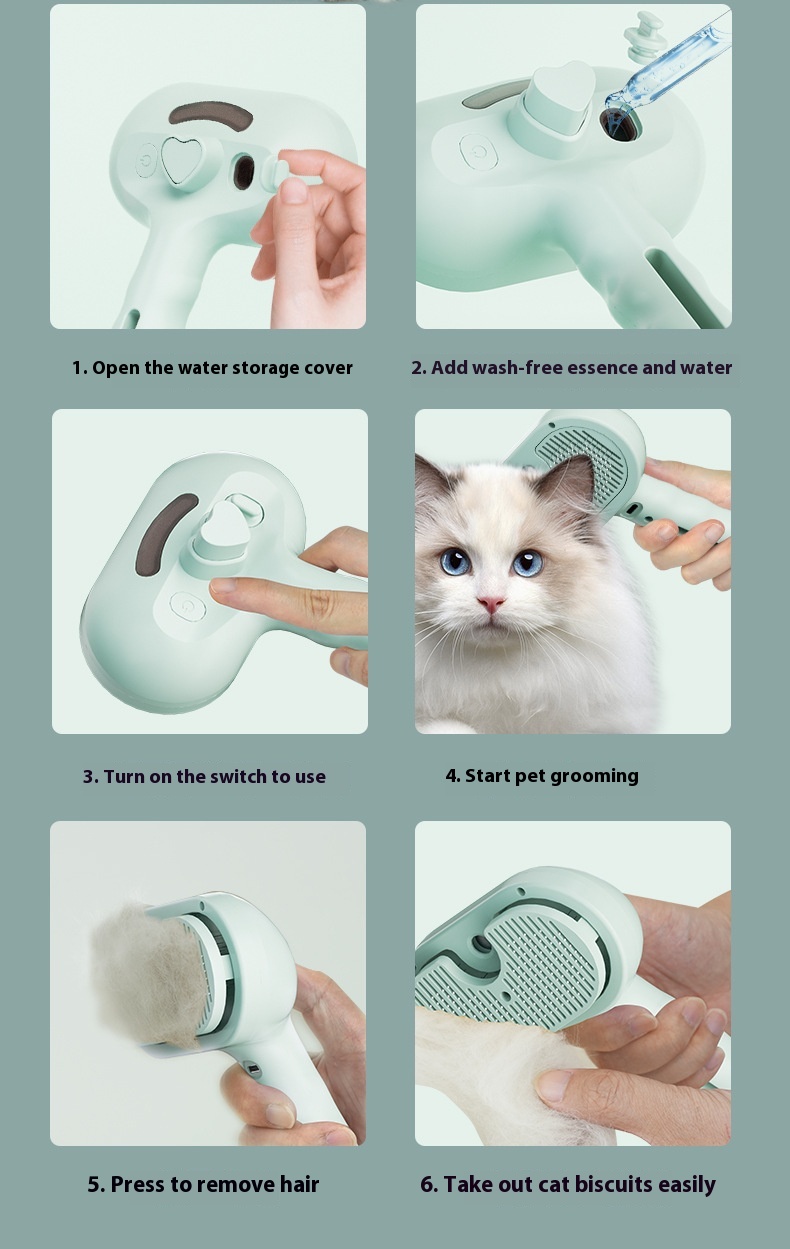 1. Open the water storage cover

2. Add wash-free essence and water

3. Turn on the switch to use

4. Start pet grooming

5. Press to remove hair

6. Take out cat biscuits easily