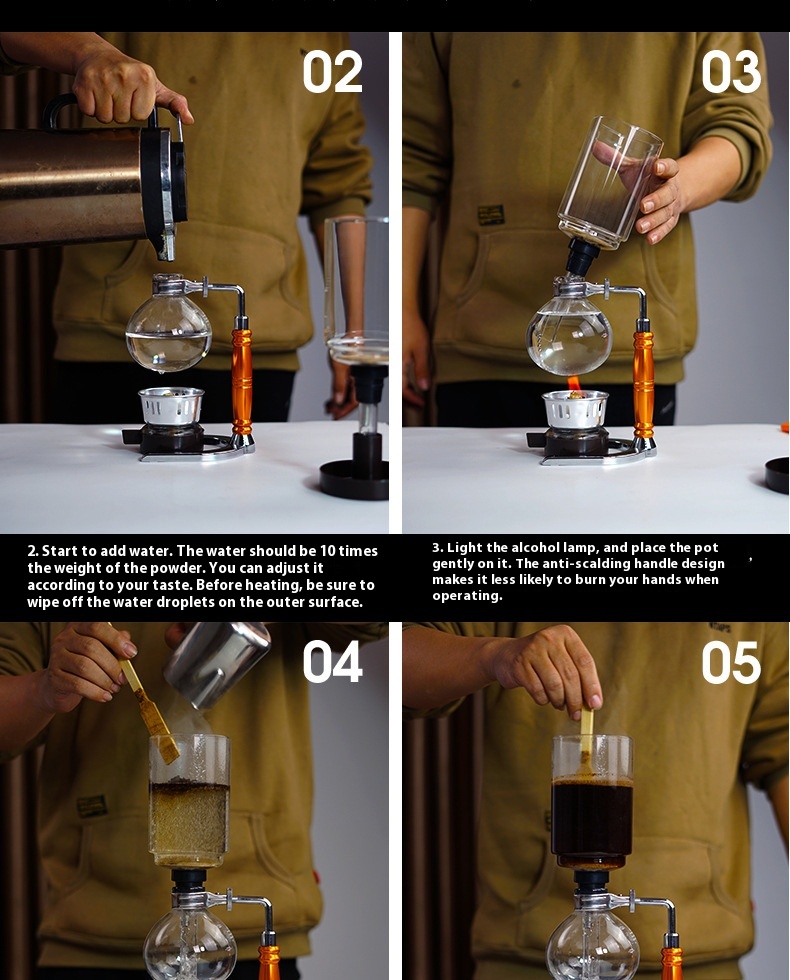 02

03

2. Start to add water. The water should be 10 times the weight of the powder. You can adjust it according to your taste. Before heating, be sure to wipe off the water droplets on the outer surface.

3. Light the alcohol lamp, and place the pot gently on it. The anti-scalding handle design makes it less likely to burn your hands when operating.

04

05