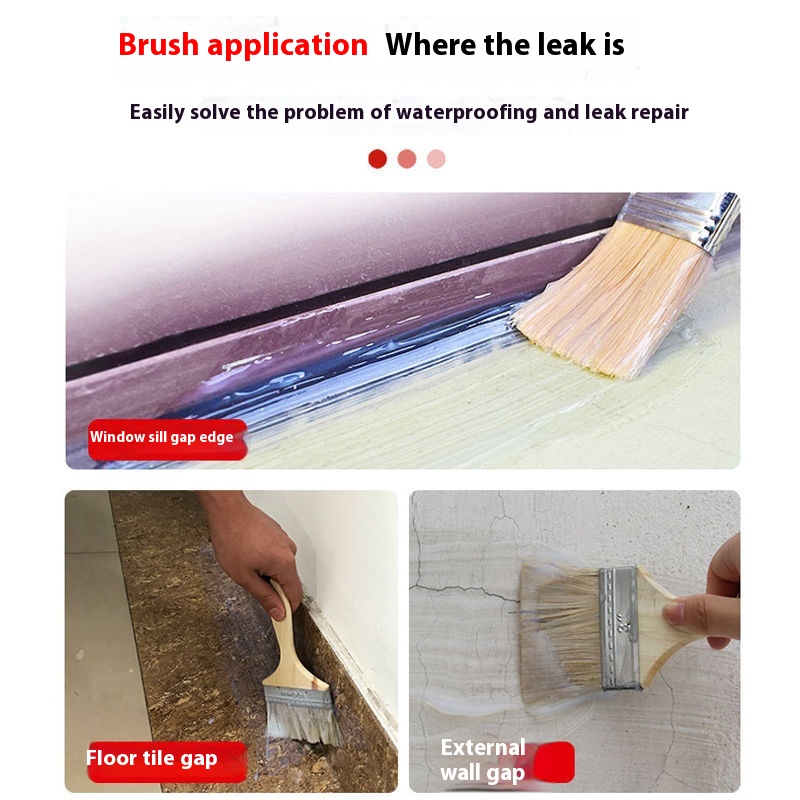 Brush application Where the leak is

Easily solve the problem of waterproofing and leak repair

Window sill gap edge

Floor tile gap

External wall gap