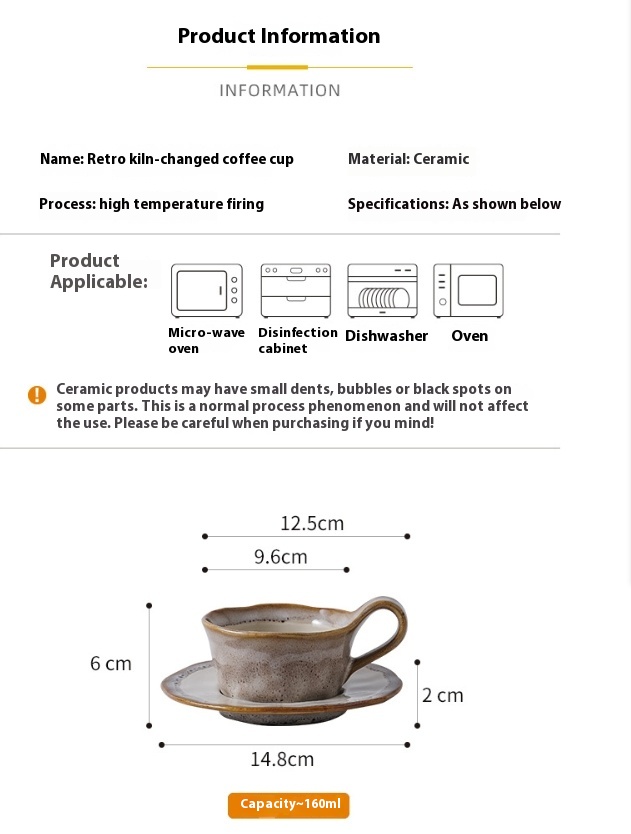 Product Information

INFORMATION

Name: Retro kiln-changed coffee cup

Material: Ceramic

Process: high temperature firing

Specifications: As shown below

Product Applicable:

Micro-wave oven

Disinfection cabinet

Dishwasher

Oven

Ceramic products may have small dents, bubbles or black spots on some parts. This is a normal process phenomenon and will not affect the use. Please be careful when purchasing if you mind!

12.5cm

9.6cm

6 cm

2 cm

14.8cm

Capacity~160ml