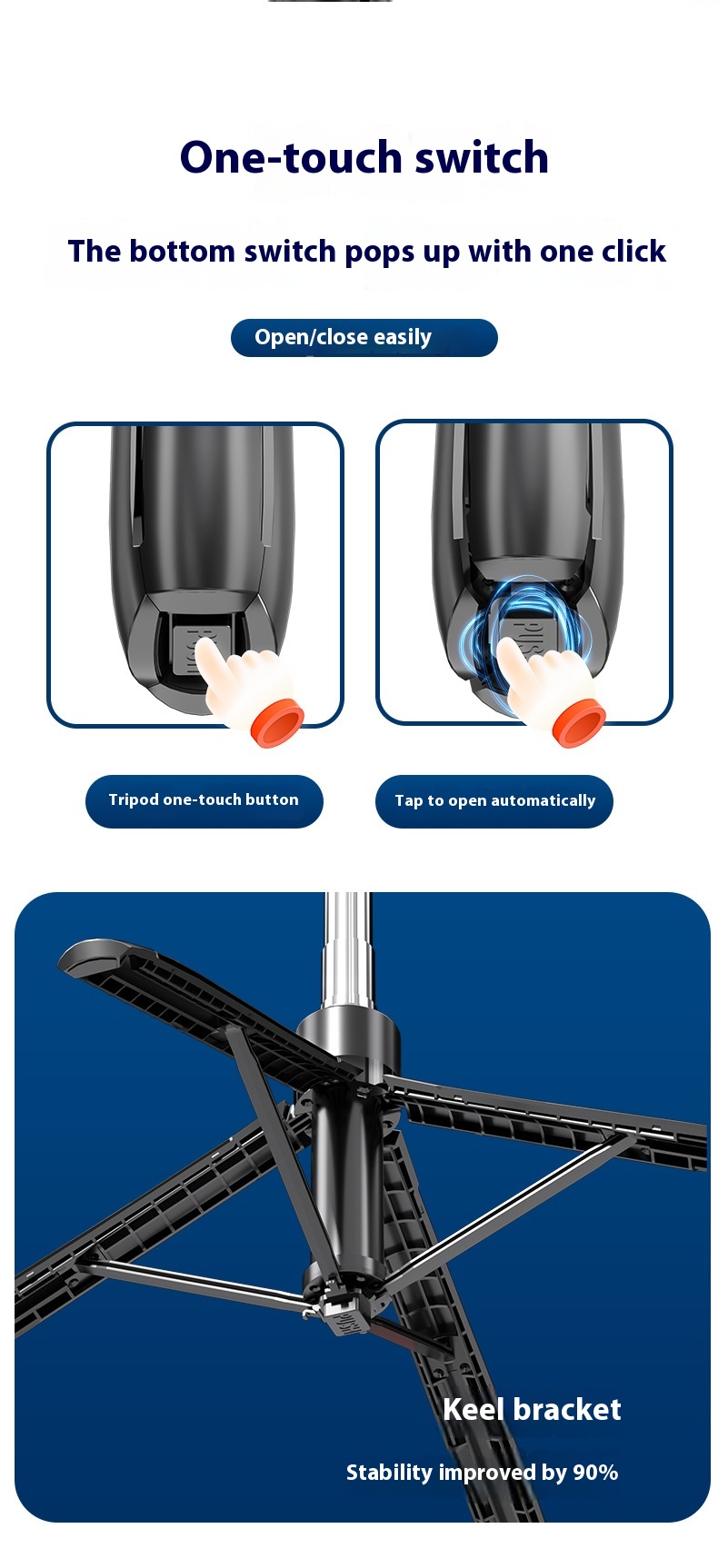 One-touch switch

The bottom switch pops up with one click

Open/close easily

PUSH

PUSH

Tripod one-touch button

Tap to open automatically

PUSH

Keel bracket

Stability improved by 90%