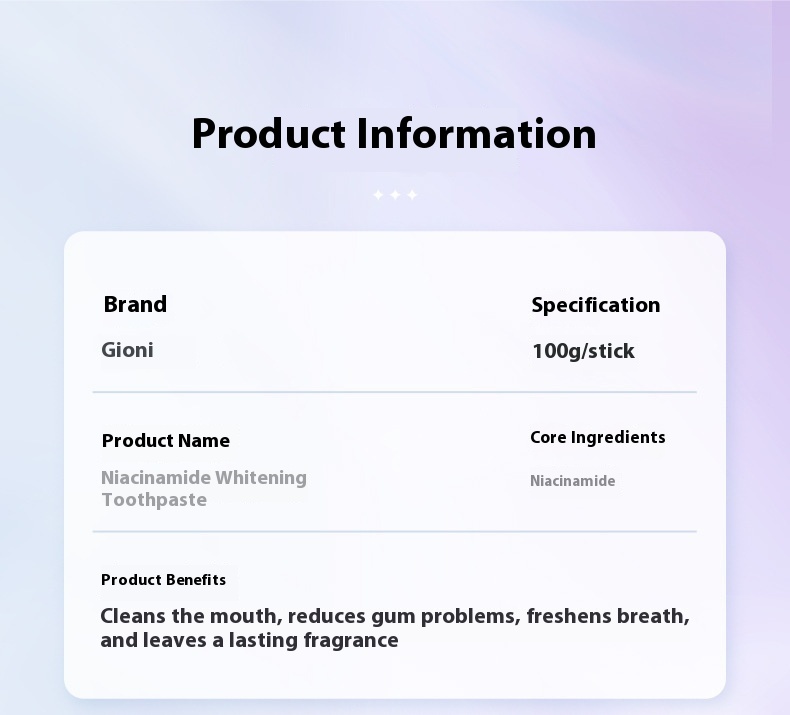 Product Information

Brand

Gioni

Specification

100g/stick

Product Name

Niacinamide Whitening Toothpaste

Core Ingredients

Niacinamide

Product Benefits

Cleans the mouth, reduces gum problems, freshens breath, and leaves a lasting fragrance