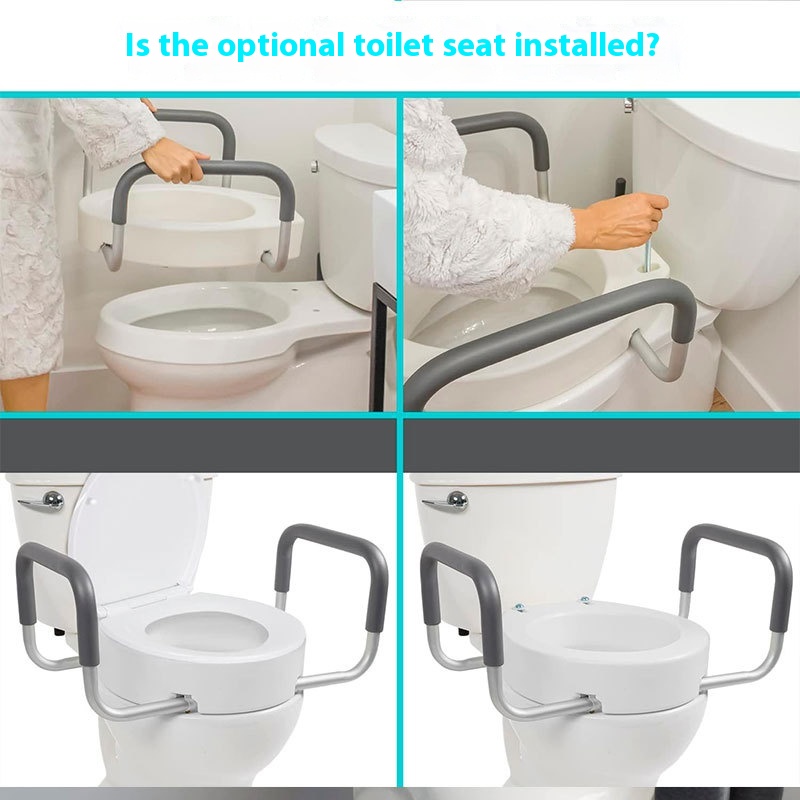 Is the optional toilet seat installed?