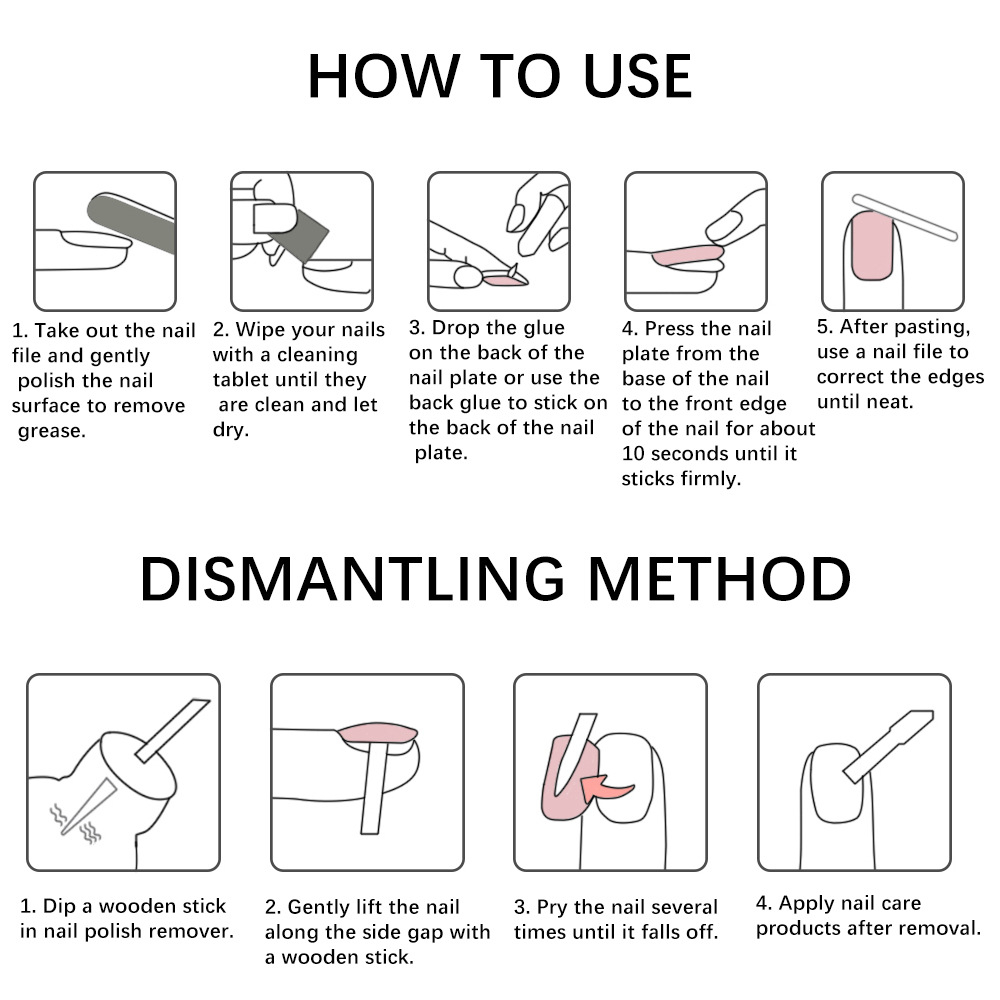 HOW TO USE

1. Take out the nail file and gently polish the nail surface to remove grease.

2. Wipe your nails with a cleaning tablet until they are clean and let dry.

3. Drop the glue on the back of the nail plate or use the back glue to stick on the back of the nail plate.

4. Press the nail plate from the base of the nail to the front edge of the nail for about 10 seconds until it sticks firmly.

5. After pasting, use a nail file to correct the edges until neat.

DISMANTLING METHOD

1. Dip a wooden stick in nail polish remover.

2. Gently lift the nail along the side gap with a wooden stick.

3. Pry the nail several times until it falls off.

4. Apply nail care products after removal.