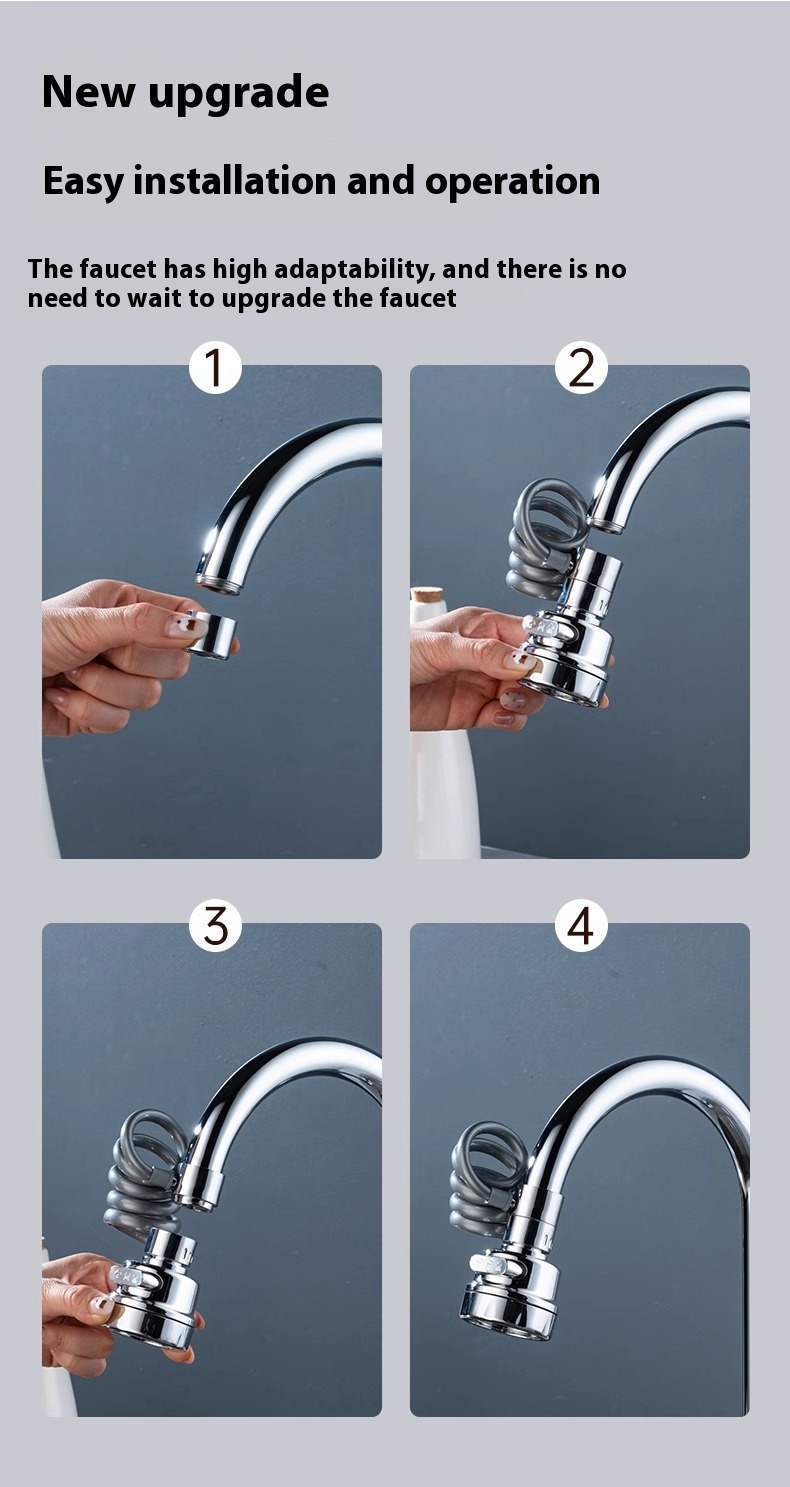 New upgrade

Easy installation and operation

The faucet has high adaptability, and there is no need to wait to upgrade the faucet

1

2

3

4