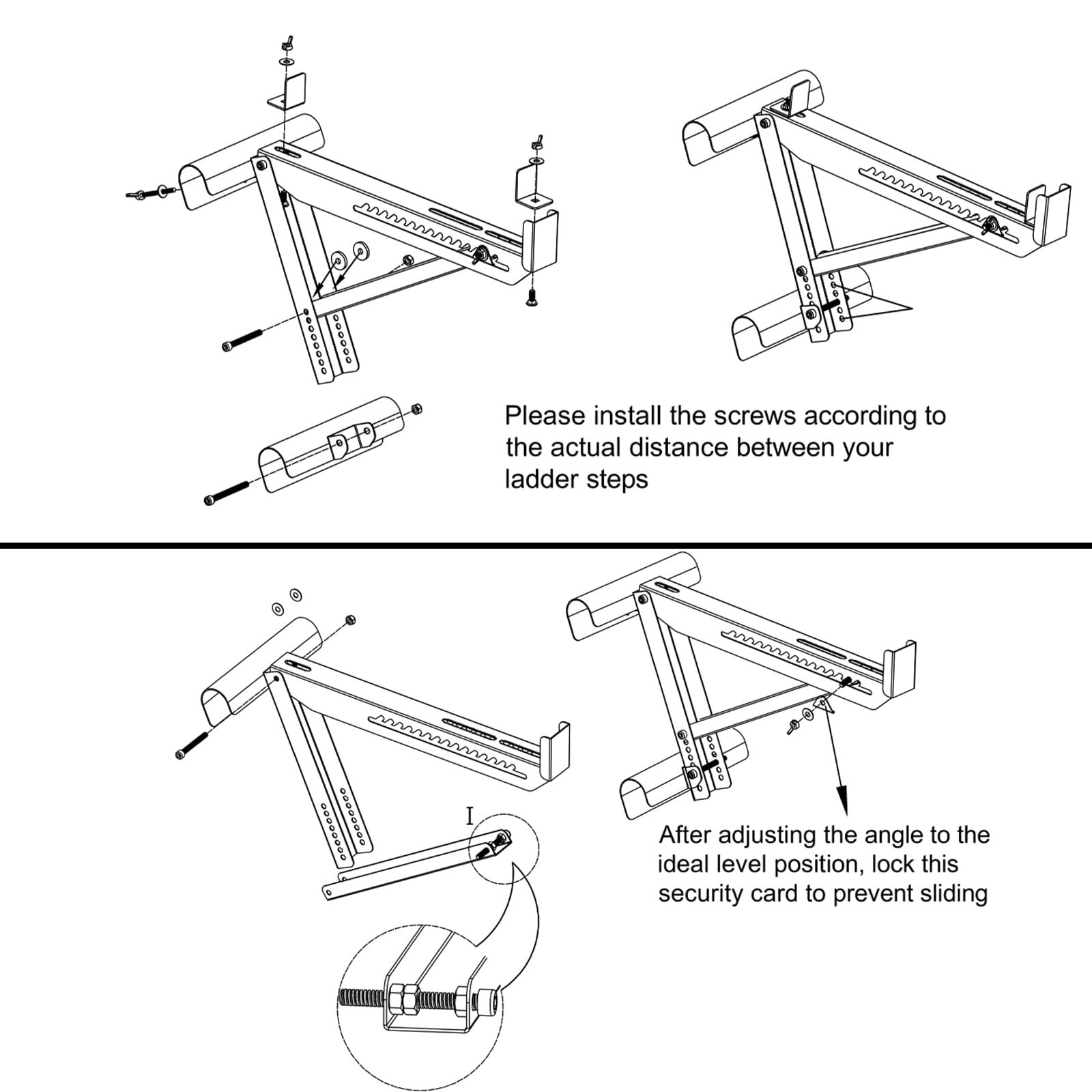 Please install the screws according to the actual distance between your ladder steps

I

After adjusting the angle to the ideal level position, lock this security card to prevent sliding