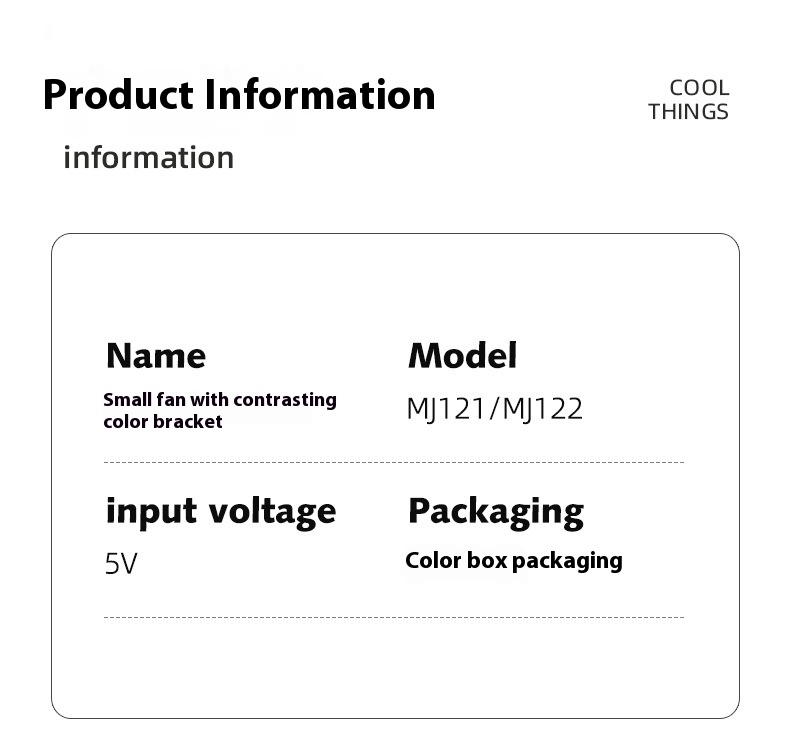 Product Information

COOL THINGS

information

Name
Small fan with contrasting color bracket

Model
MJ121/MJ122

input voltage
5V

Packaging
Color box packaging