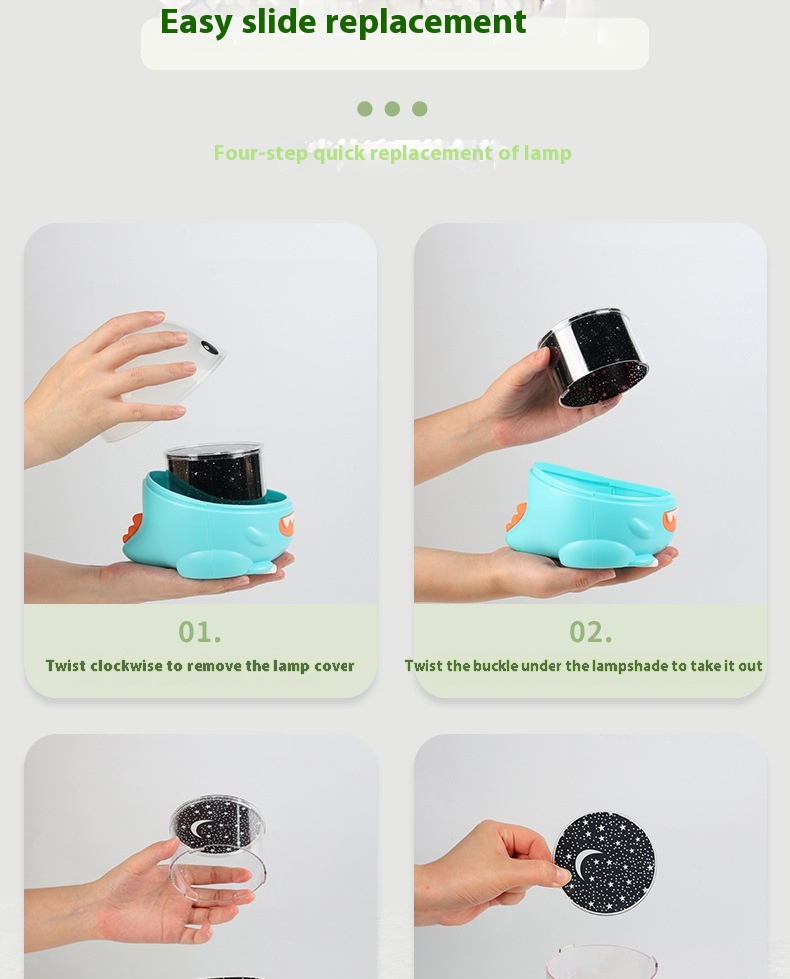 Easy slide replacement

Four-step quick replacement of lamp

01.

Twist clockwise to remove the lamp cover

02.

Twist the buckle under the lampshade to take it out