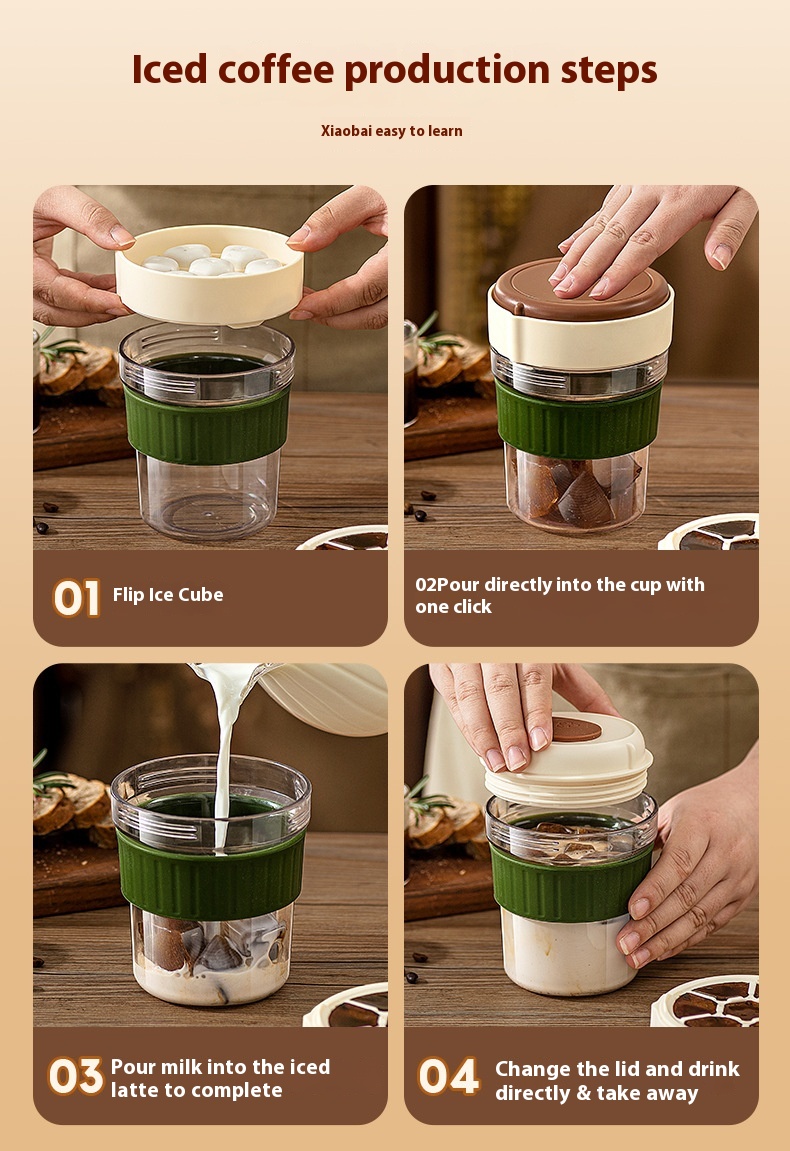 Iced coffee production steps

Xiaobai easy to learn

01 Flip Ice Cube

02Pour directly into the cup with one click

03 Pour milk into the iced latte to complete

04 Change the lid and drink directly & take away