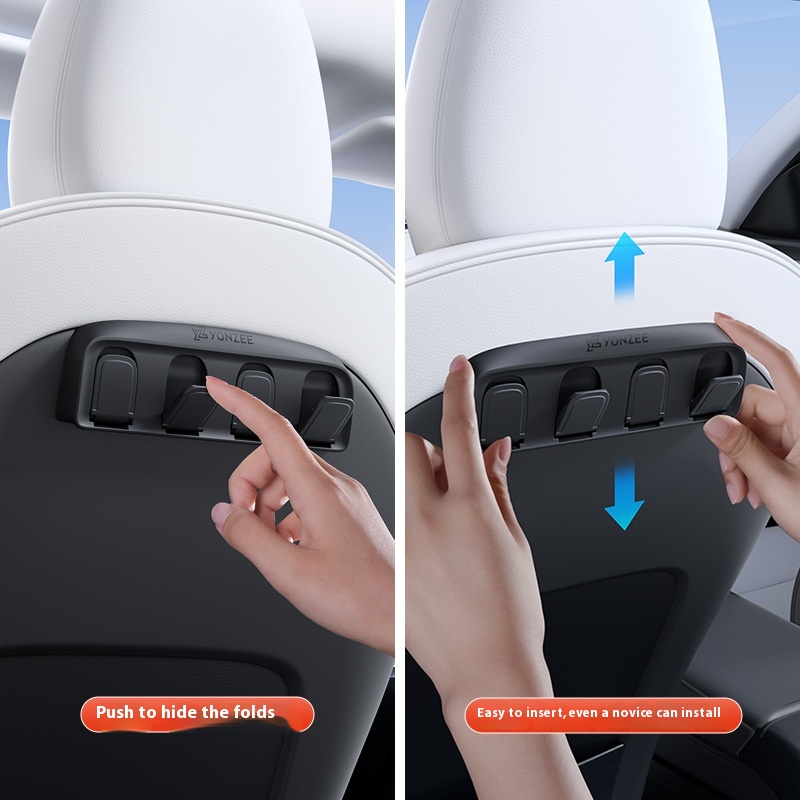 YONZEE

Push to hide the folds

YONZEE

Easy to insert, even a novice can install