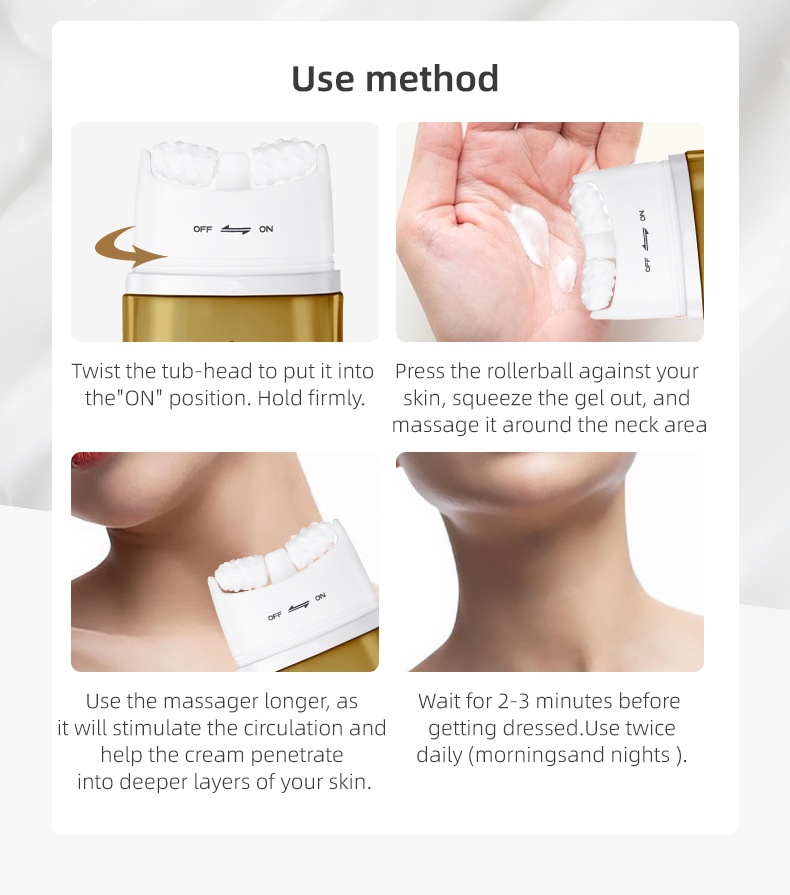 Use method

OFF ON

OFF ON

Twist the tub-head to put it into the"ON" position. Hold firmly.

Press the rollerball against your skin, squeeze the gel out, and massage it around the neck area

OFF ON

Use the massager longer, as it will stimulate the circulation and help the cream penetrate into deeper layers of your skin.

Wait for 2-3 minutes before getting dressed.Use twice daily (morningsand nights ).