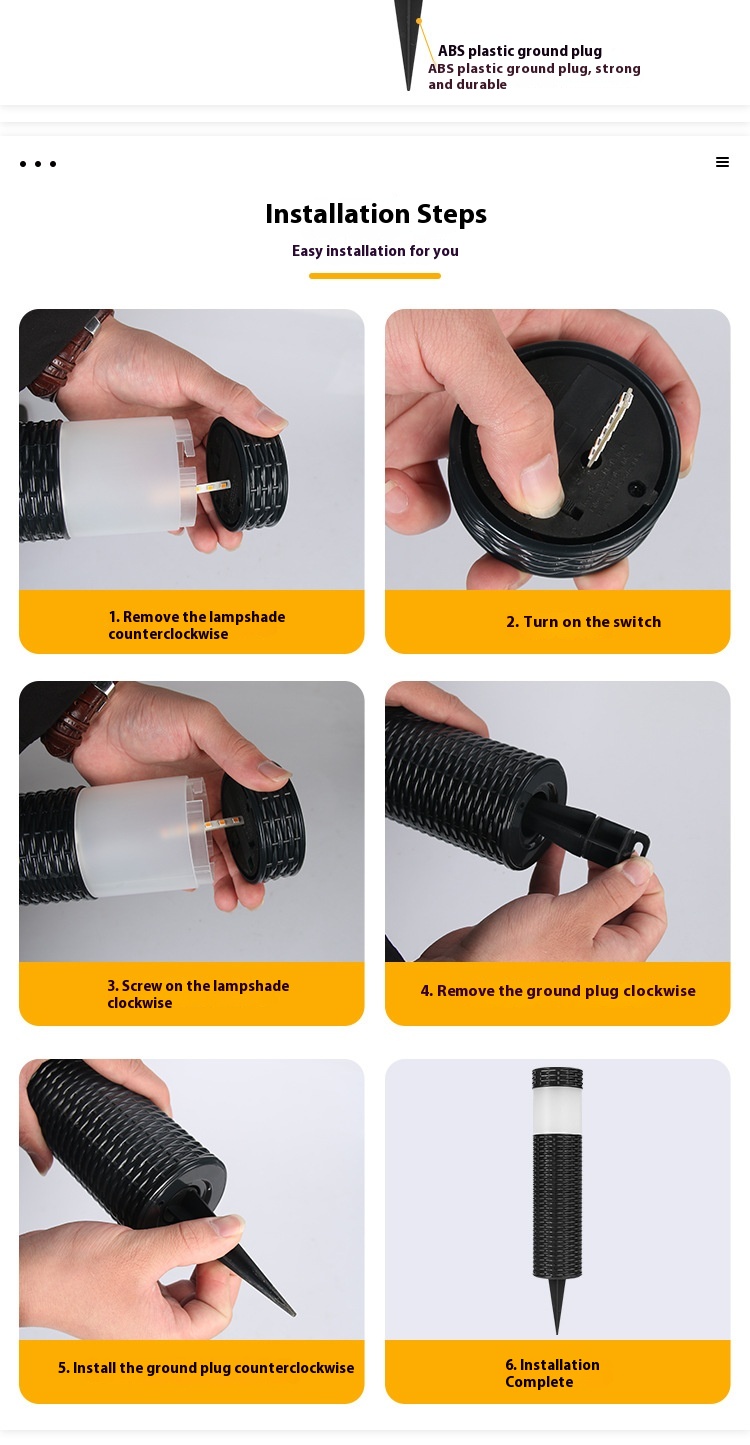 ABS plastic ground plug
ABS plastic ground plug, strong and durable

Installation Steps

Easy installation for you

1. Remove the lampshade counterclockwise

2. Turn on the switch

3. Screw on the lampshade clockwise

4. Remove the ground plug clockwise

5. Install the ground plug counterclockwise

6. Installation Complete