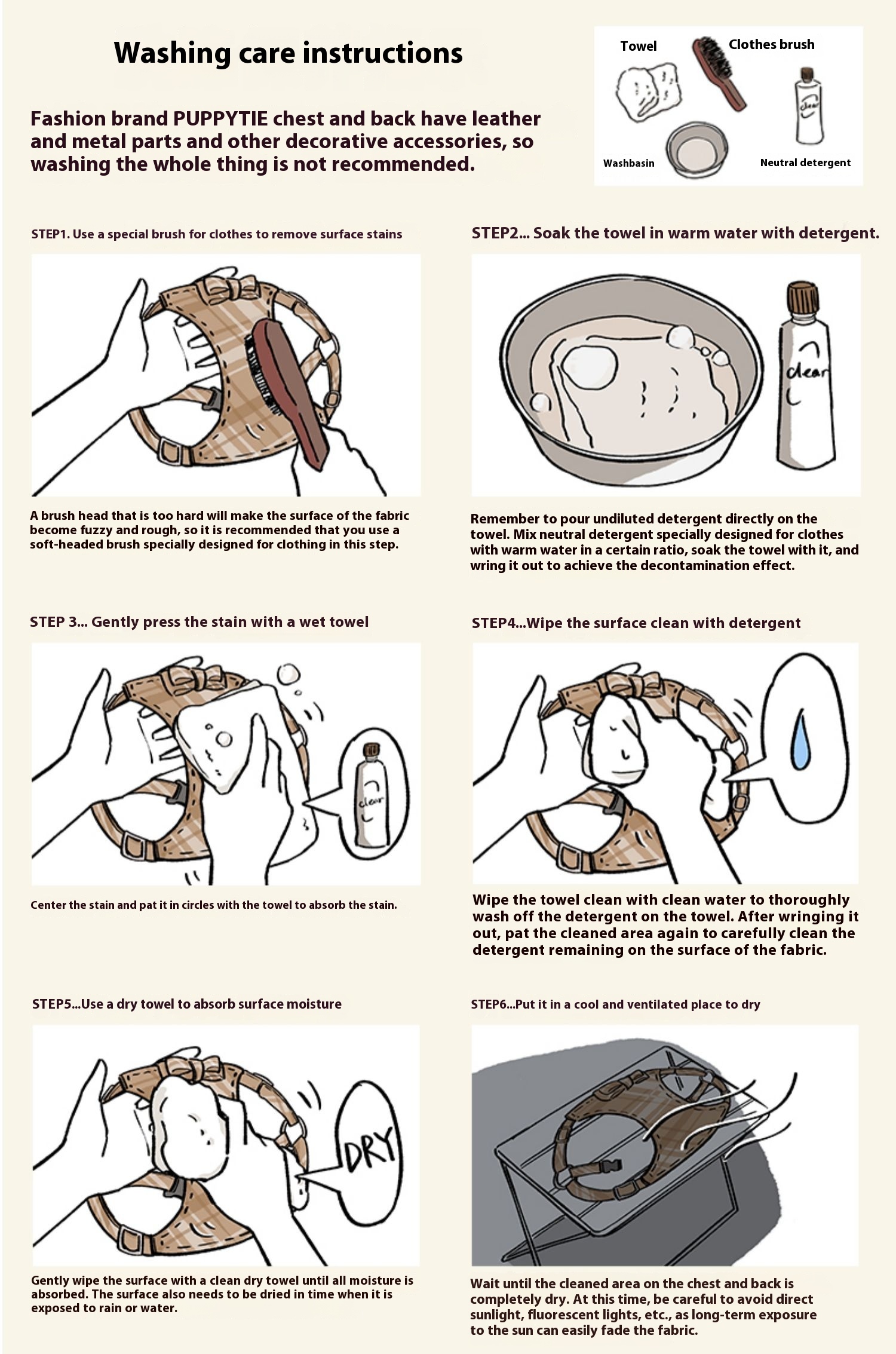 Washing care instructions

Fashion brand PUPPYTIE chest and back have leather and metal parts and other decorative accessories, so washing the whole thing is not recommended.

Towel
Clothes brush
clear
Washbasin
Neutral detergent

STEP1. Use a special brush for clothes to remove surface stains

A brush head that is too hard will make the surface of the fabric become fuzzy and rough, so it is recommended that you use a soft-headed brush specially designed for clothing in this step.

STEP2... Soak the towel in warm water with detergent.

clear

Remember to pour undiluted detergent directly on the towel. Mix neutral detergent specially designed for clothes with warm water in a certain ratio, soak the towel with it, and wring it out to achieve the decontamination effect.

STEP 3... Gently press the stain with a wet towel

clear

Center the stain and pat it in circles with the towel to absorb the stain.

STEP4...Wipe the surface clean with detergent

Wipe the towel clean with clean water to thoroughly wash off the detergent on the towel. After wringing it out, pat the cleaned area again to carefully clean the detergent remaining on the surface of the fabric.

STEP5...Use a dry towel to absorb surface moisture

DRY

Gently wipe the surface with a clean dry towel until all moisture is absorbed. The surface also needs to be dried in time when it is exposed to rain or water.

STEP6...Put it in a cool and ventilated place to dry

Wait until the cleaned area on the chest and back is completely dry. At this time, be careful to avoid direct sunlight, fluorescent lights, etc., as long-term exposure to the sun can easily fade the fabric.