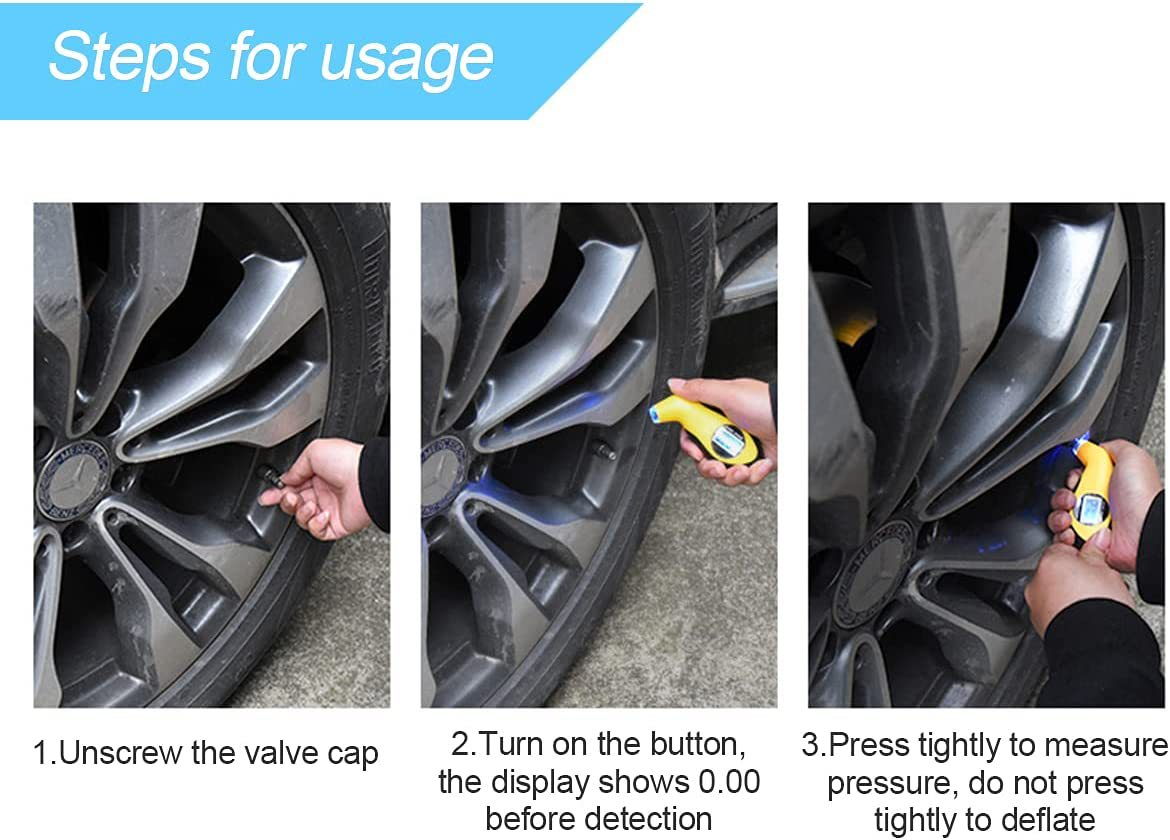 Steps for usage

1.Unscrew the valve cap

2.Turn on the button, the display shows 0.00 before detection

3.Press tightly to measure pressure, do not press tightly to deflate