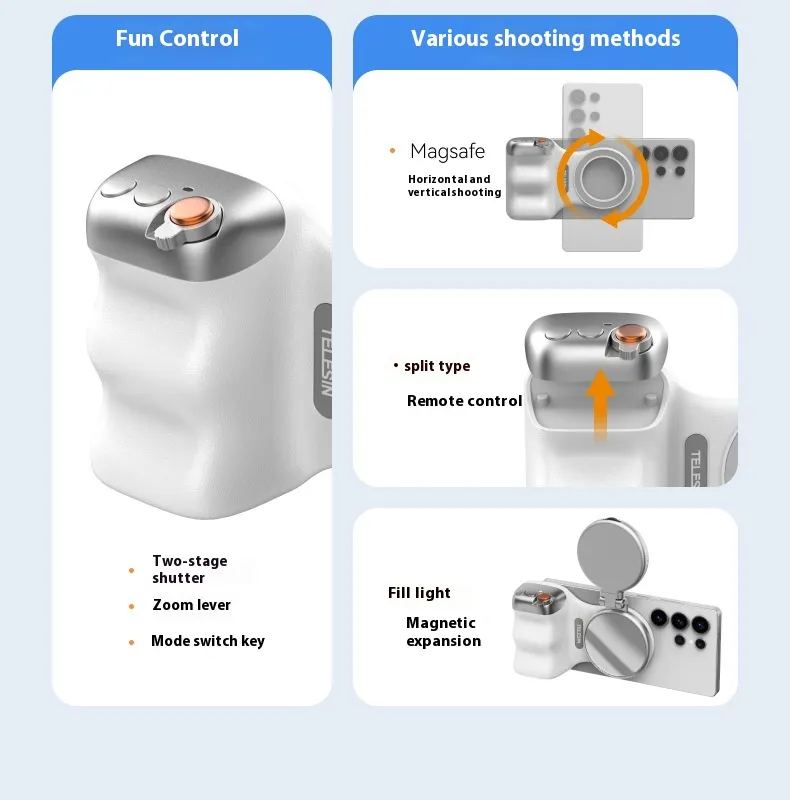 Fun Control

TELESIN

• Two-stage shutter
• Zoom lever
• Mode switch key

Various shooting methods

• Magsafe
Horizontal and verticalshooting

• split type
Remote control

TELES

Fill light
Magnetic expansion

TELESIN