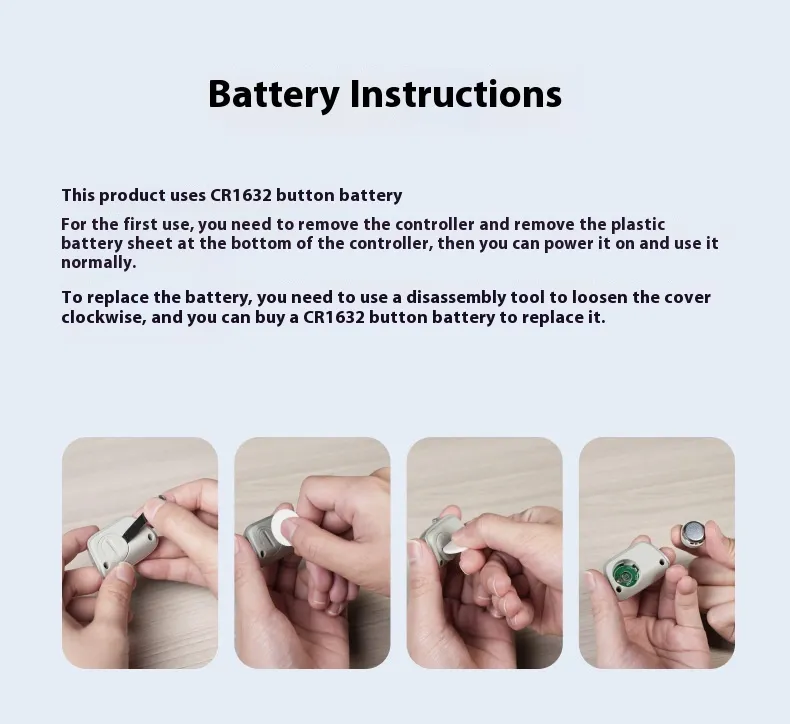 Battery Instructions

This product uses CR1632 button battery

For the first use, you need to remove the controller and remove the plastic battery sheet at the bottom of the controller, then you can power it on and use it normally.

To replace the battery, you need to use a disassembly tool to loosen the cover clockwise, and you can buy a CR1632 button battery to replace it.