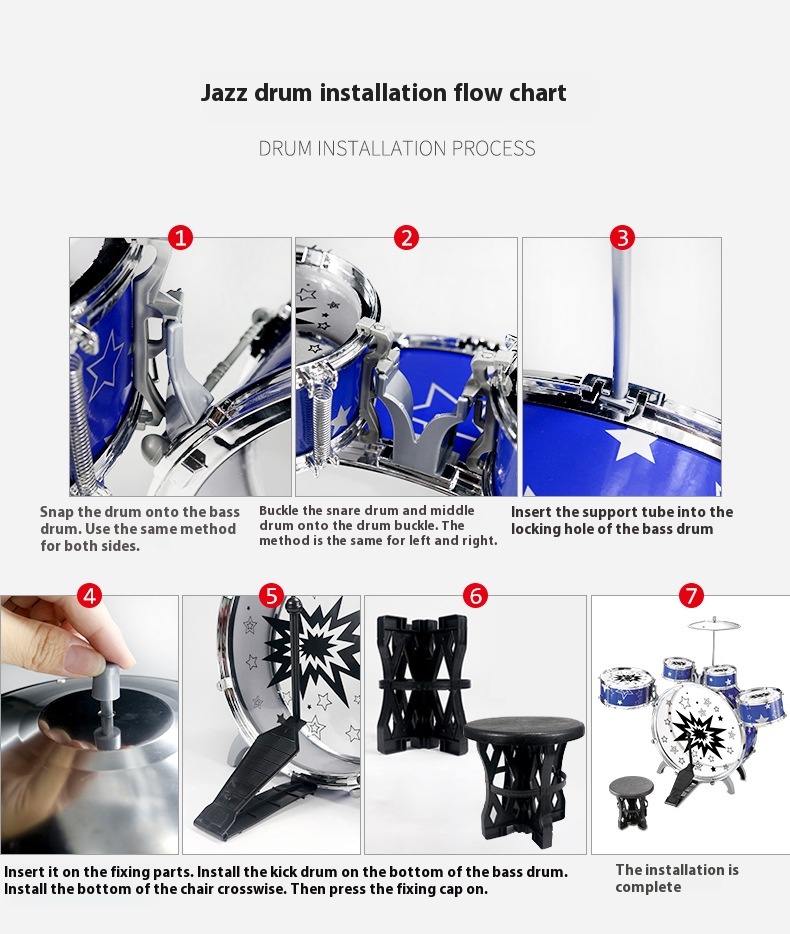 Jazz drum installation flow chart

DRUM INSTALLATION PROCESS

1

2

3

Snap the drum onto the bass drum. Use the same method for both sides.

Buckle the snare drum and middle drum onto the drum buckle. The method is the same for left and right.

Insert the support tube into the locking hole of the bass drum

4

5

6

7

Insert it on the fixing parts. Install the kick drum on the bottom of the bass drum. Install the bottom of the chair crosswise. Then press the fixing cap on.

The installation is complete