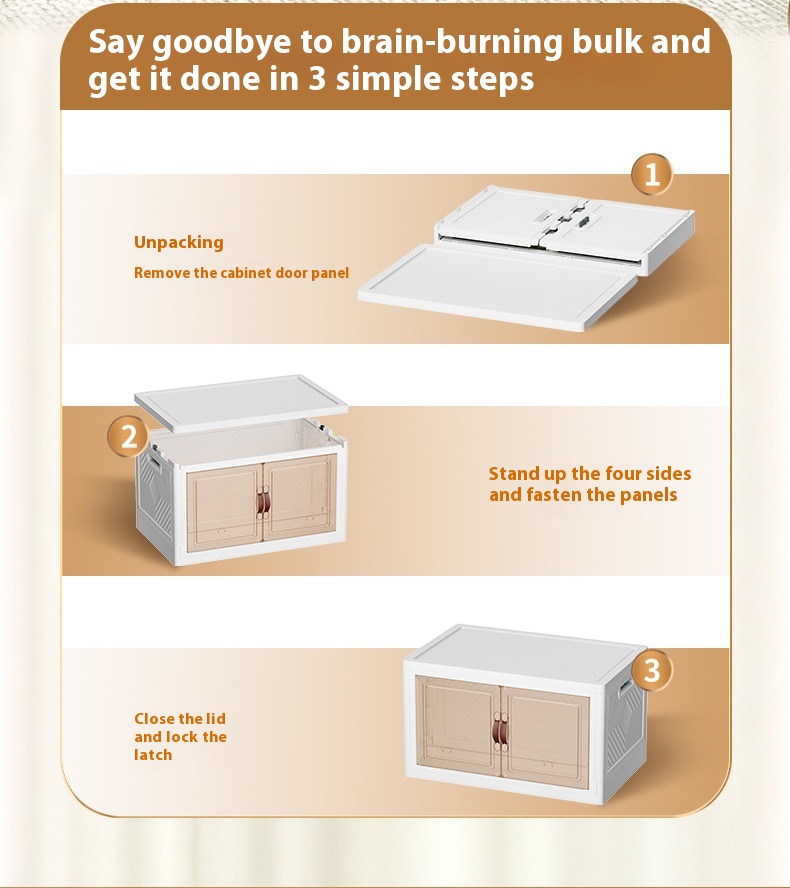 Say goodbye to brain-burning bulk and get it done in 3 simple steps

1

Unpacking

Remove the cabinet door panel

2

Stand up the four sides and fasten the panels

3

Close the lid and lock the latch