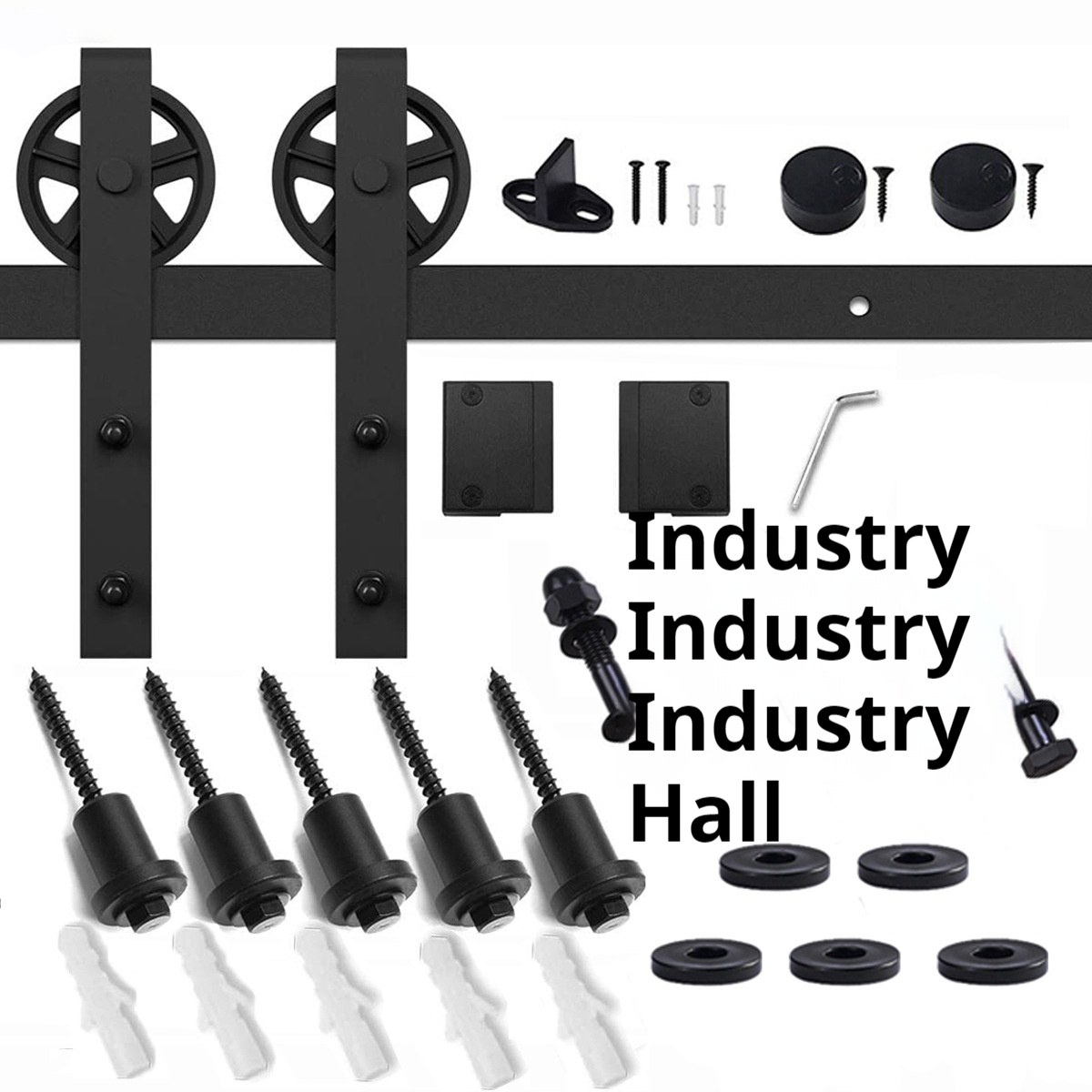 Industry
Industry
Industry
Hall