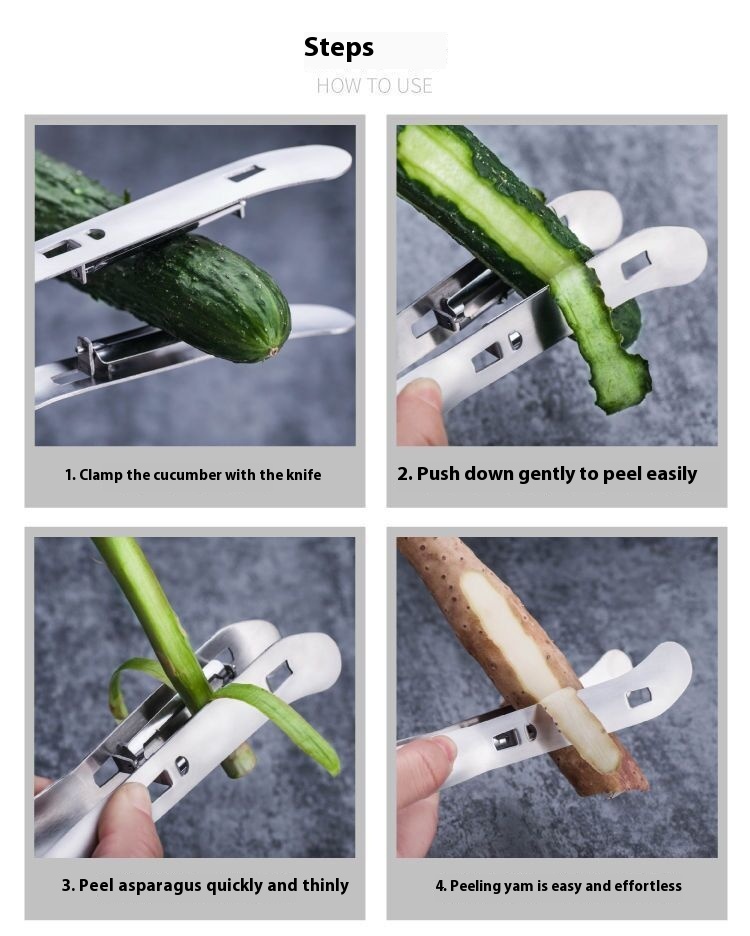 Steps
HOW TO USE

1. Clamp the cucumber with the knife

2. Push down gently to peel easily

3. Peel asparagus quickly and thinly

4. Peeling yam is easy and effortless