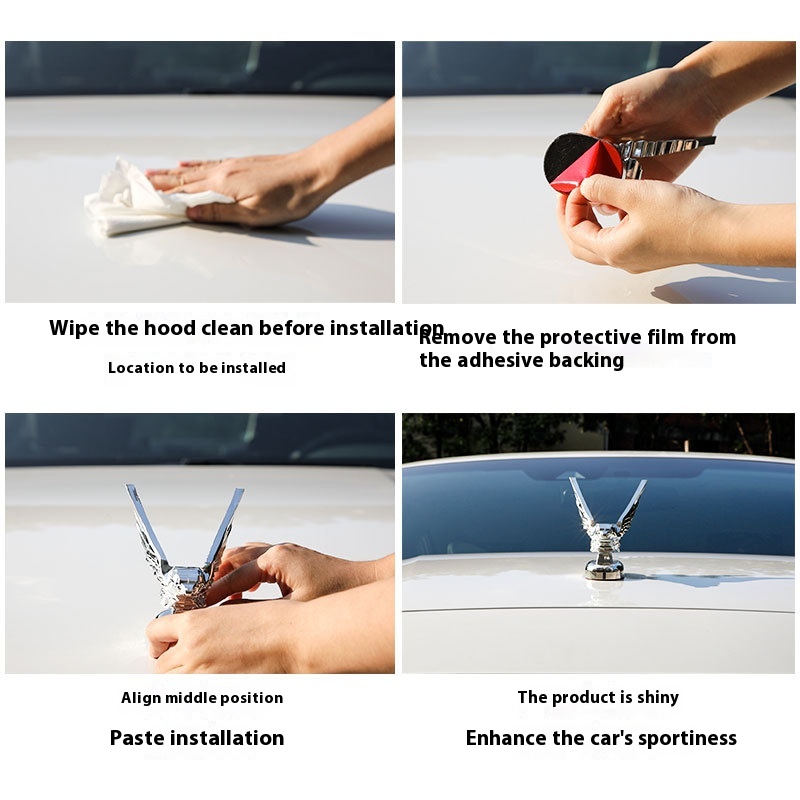 Wipe the hood clean before installation

Location to be installed

Remove the protective film from the adhesive backing

Align middle position

Paste installation

The product is shiny

Enhance the car's sportiness